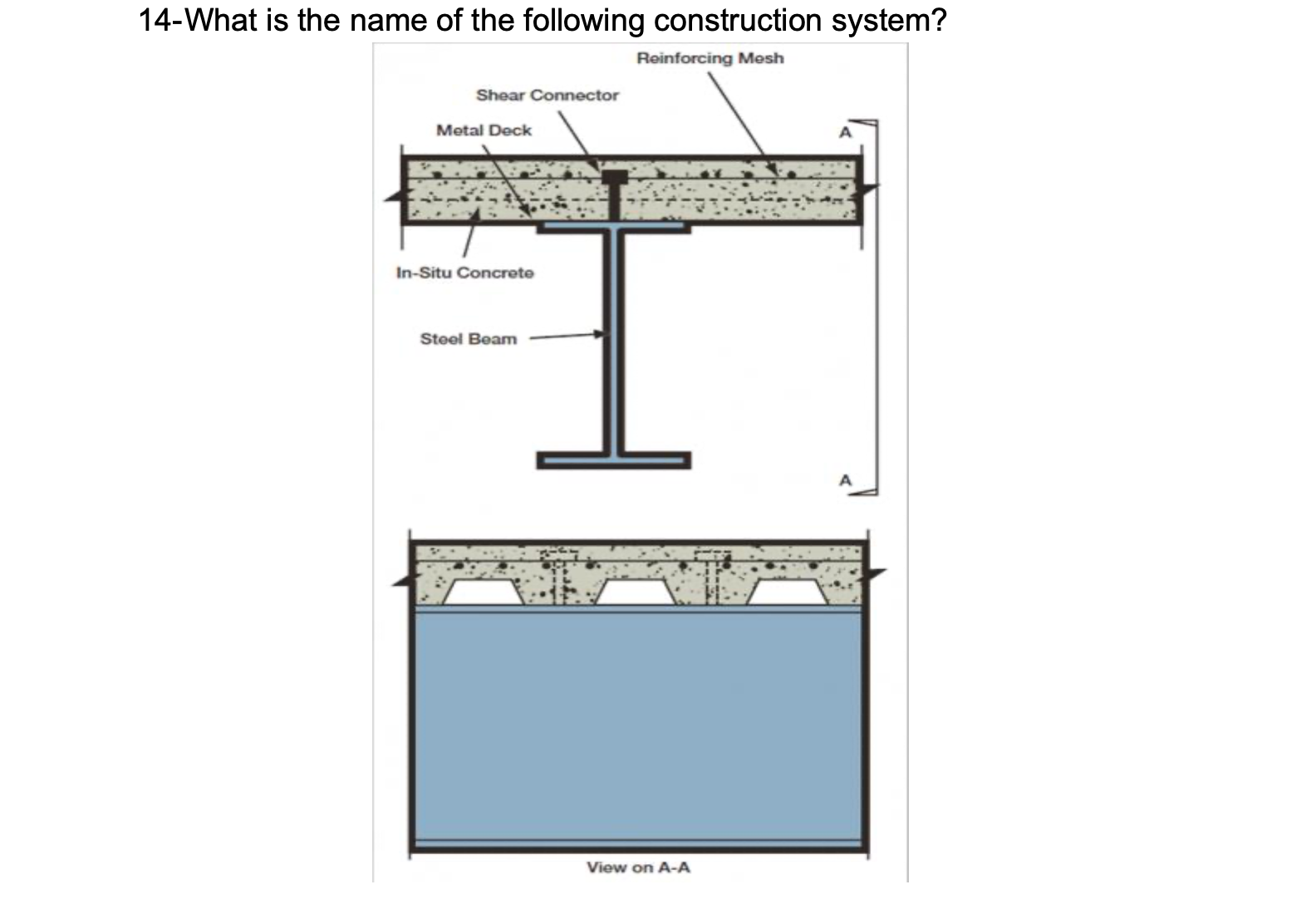 14-What is the name of the following construction system?

Reinforcing Mesh

Shear Connector

Metal Deck

A

In-Situ Concrete

Steel Beam

A

View on A-A