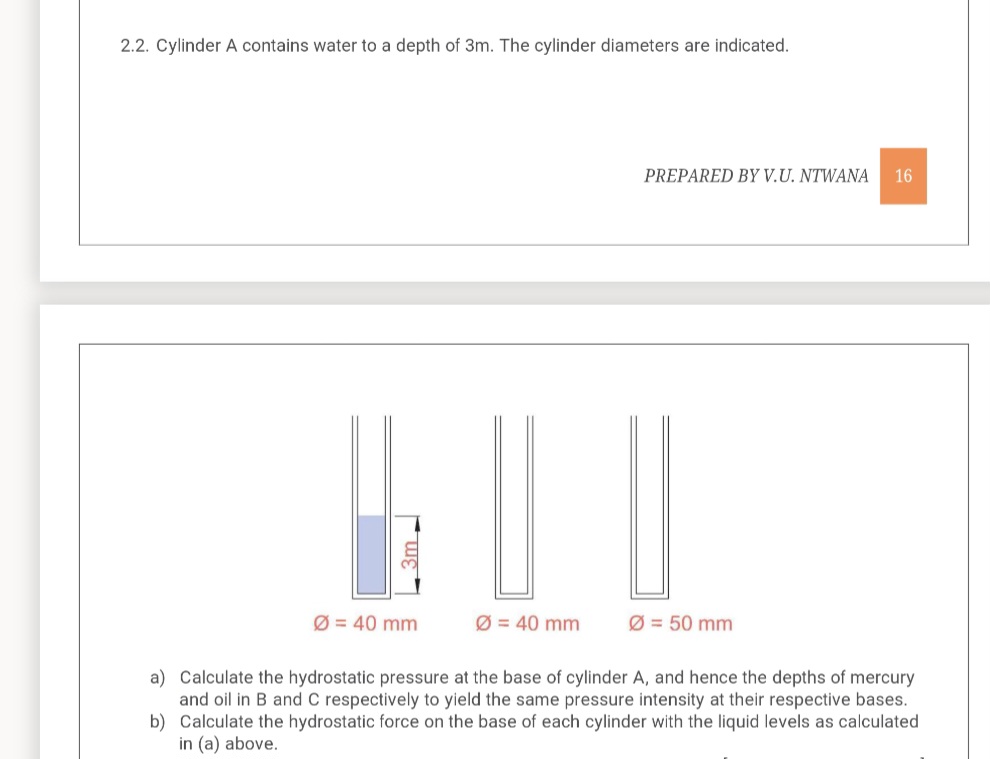 2.2. Cylinder A contains water to a depth of 3m. The cylinder diameters are indicated.

PREPARED BY V.U. NTWANA 16

3m

Ø = 40 mm Ø = 40 mm Ø = 50 mm

a) Calculate the hydrostatic pressure at the base of cylinder A, and hence the depths of mercury and oil in B and C respectively to yield the same pressure intensity at their respective bases.
b) Calculate the hydrostatic force on the base of each cylinder with the liquid levels as calculated in (a) above.