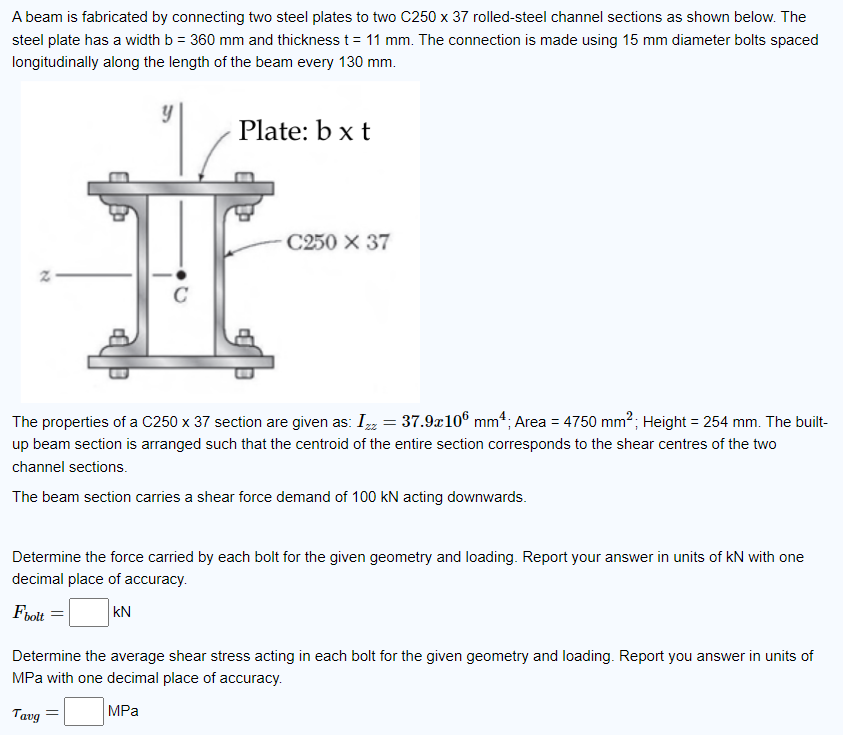 A beam is fabricated by connecting two steel plates to two C250 x 37 rolled-steel channel sections as shown below. The steel plate has a width b = 360 mm and thickness t = 11 mm. The connection is made using 15 mm diameter bolts spaced longitudinally along the length of the beam every 130 mm.

y

Plate: b x t

C250 × 37

z

C

The properties of a C250 x 37 section are given as: $I_{zz} = 37.9x10^6$ mm$^4$; Area = 4750 mm$^2$; Height = 254 mm. The built-up beam section is arranged such that the centroid of the entire section corresponds to the shear centres of the two channel sections.

The beam section carries a shear force demand of 100 kN acting downwards.

Determine the force carried by each bolt for the given geometry and loading. Report your answer in units of kN with one decimal place of accuracy.

$F_{bolt} =$ kN

Determine the average shear stress acting in each bolt for the given geometry and loading. Report you answer in units of MPa with one decimal place of accuracy.

$\tau_{avg} =$ MPa