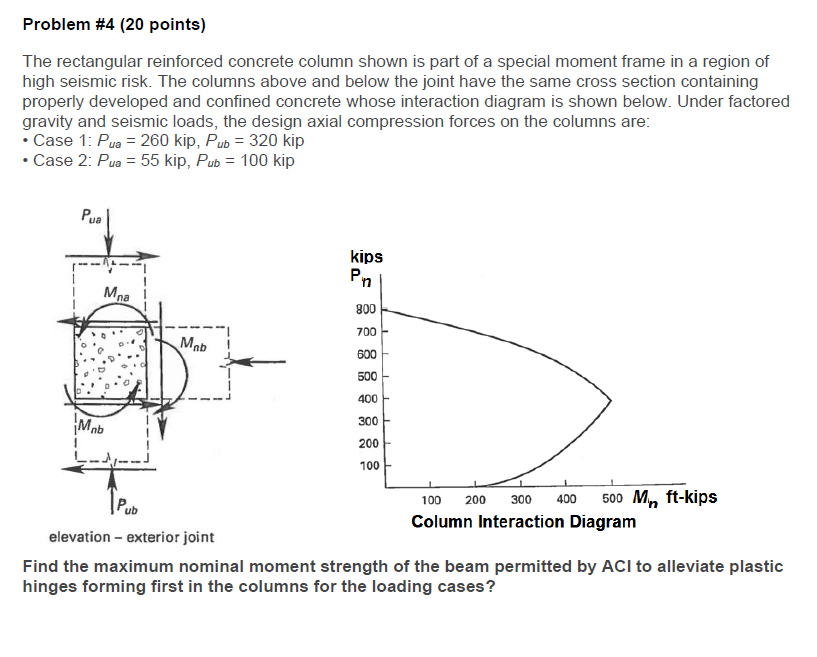 Problem #4 (20 points)

The rectangular reinforced concrete column shown is part of a special moment frame in a region of high seismic risk. The columns above and below the joint have the same cross section containing properly developed and confined concrete whose interaction diagram is shown below. Under factored gravity and seismic loads, the design axial compression forces on the columns are:
• Case 1: $P_{ua}$ = 260 kip, $P_{ub}$ = 320 kip
• Case 2: $P_{ua}$ = 55 kip, $P_{ub}$ = 100 kip

$P_{ua}$
$M_{na}$
$M_{nb}$
$M_{nb}$
$P_{ub}$
elevation – exterior joint

kips
$P_n$
800
700
600
500
400
300
200
100
100 200 300 400 500 $M_n$ ft-kips
Column Interaction Diagram

Find the maximum nominal moment strength of the beam permitted by ACI to alleviate plastic hinges forming first in the columns for the loading cases?