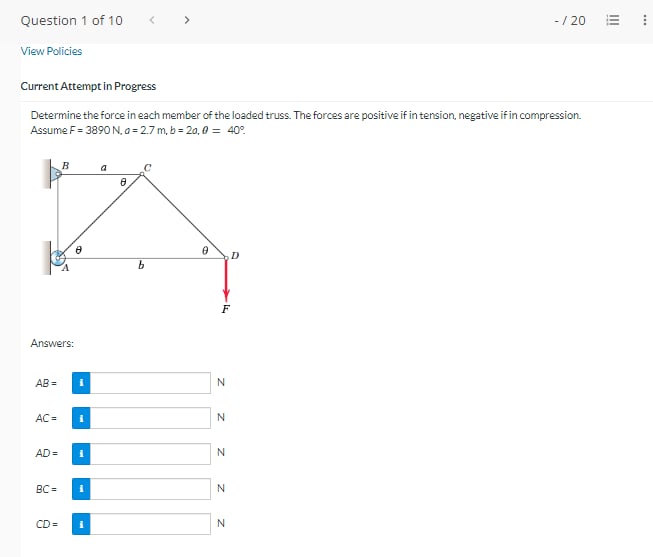 Question 1 of 10 < >

- / 20

View Policies

Current Attempt in Progress

Determine the force in each member of the loaded truss. The forces are positive if in tension, negative if in compression. Assume $F = 3890$ N, $a = 2.7$ m, $b = 2a$, $\theta = 40°$.

B a C
$\theta$
$\theta$ $\theta$ D
A b
F

Answers:

AB = i N

AC = i N

AD = i N

BC = i N

CD = i N