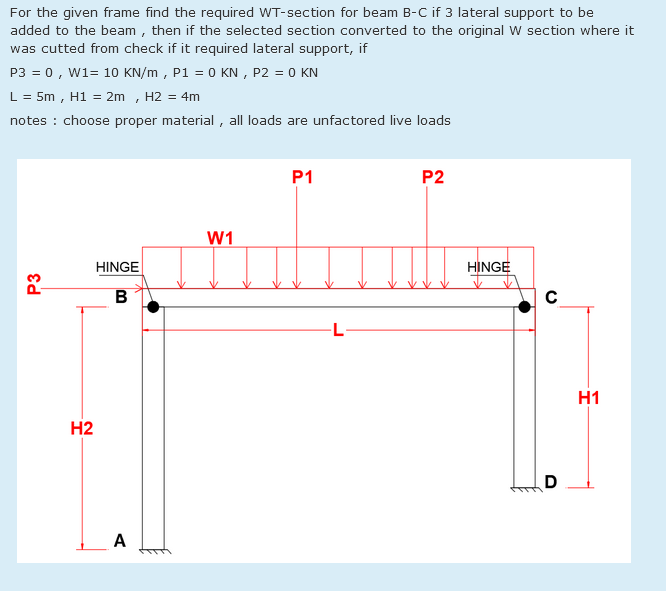 For the given frame find the required WT-section for beam B-C if 3 lateral support to be added to the beam , then if the selected section converted to the original W section where it was cutted from check if it required lateral support, if

P3 = 0 , W1= 10 KN/m , P1 = 0 KN , P2 = 0 KN

L = 5m , H1 = 2m , H2 = 4m

notes : choose proper material , all loads are unfactored live loads

P1
P2
W1
HINGE
HINGE
P3
B
C
L
H1
H2
D
A