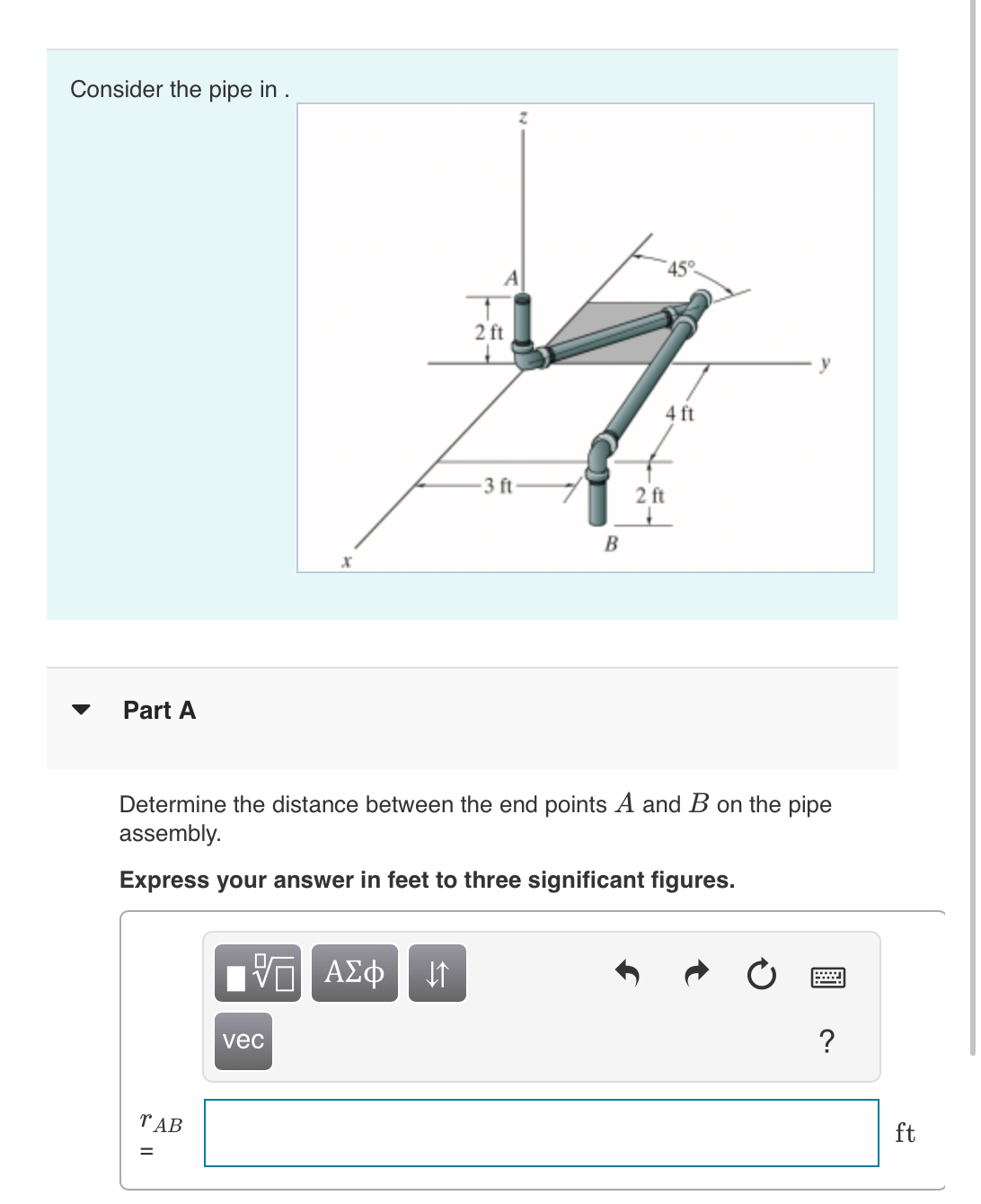 Consider the pipe in .

z

A

45°

2 ft

y

4 ft

3 ft

2 ft

B

x

Part A

Determine the distance between the end points $A$ and $B$ on the pipe assembly.

**Express your answer in feet to three significant figures.**

ΑΣφ

vec

?

$r_{AB}$ =

ft