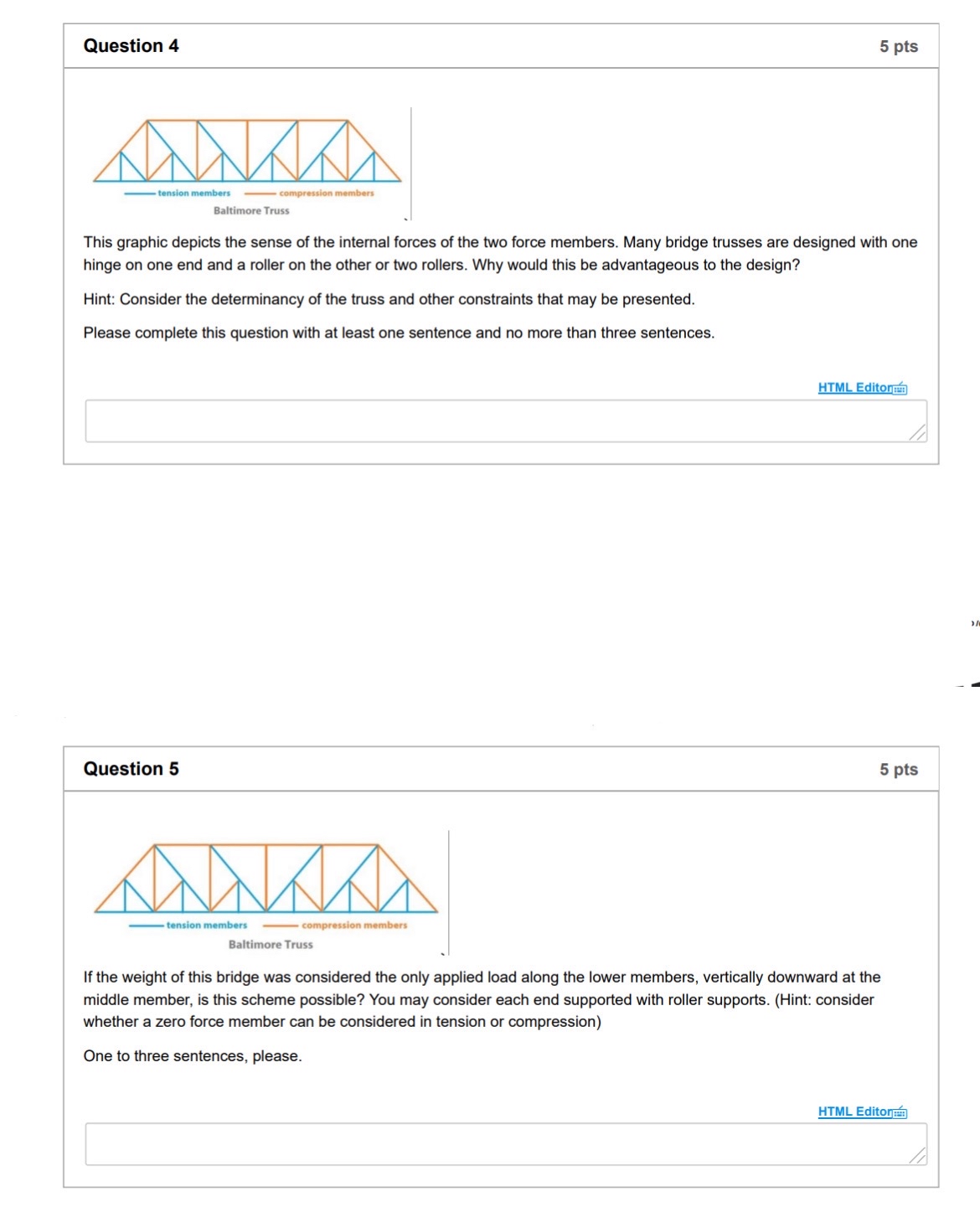 Question 4

5 pts

tension members compression members

Baltimore Truss

This graphic depicts the sense of the internal forces of the two force members. Many bridge trusses are designed with one hinge on one end and a roller on the other or two rollers. Why would this be advantageous to the design?

Hint: Consider the determinancy of the truss and other constraints that may be presented.

Please complete this question with at least one sentence and no more than three sentences.

HTML Editor

Question 5

5 pts

tension members compression members

Baltimore Truss

If the weight of this bridge was considered the only applied load along the lower members, vertically downward at the middle member, is this scheme possible? You may consider each end supported with roller supports. (Hint: consider whether a zero force member can be considered in tension or compression)

One to three sentences, please.

HTML Editor