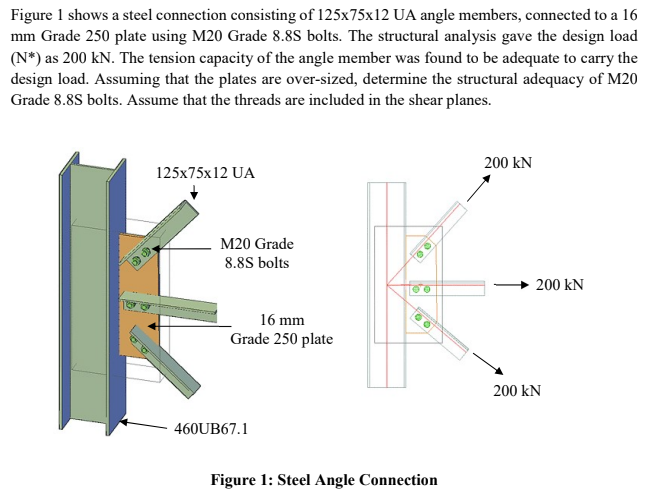 Figure 1 shows a steel connection consisting of 125x75x12 UA angle members, connected to a 16 mm Grade 250 plate using M20 Grade 8.8S bolts. The structural analysis gave the design load (N*) as 200 kN. The tension capacity of the angle member was found to be adequate to carry the design load. Assuming that the plates are over-sized, determine the structural adequacy of M20 Grade 8.8S bolts. Assume that the threads are included in the shear planes.

125x75x12 UA

M20 Grade
8.8S bolts

16 mm
Grade 250 plate

460UB67.1

200 kN

200 kN

200 kN

Figure 1: Steel Angle Connection