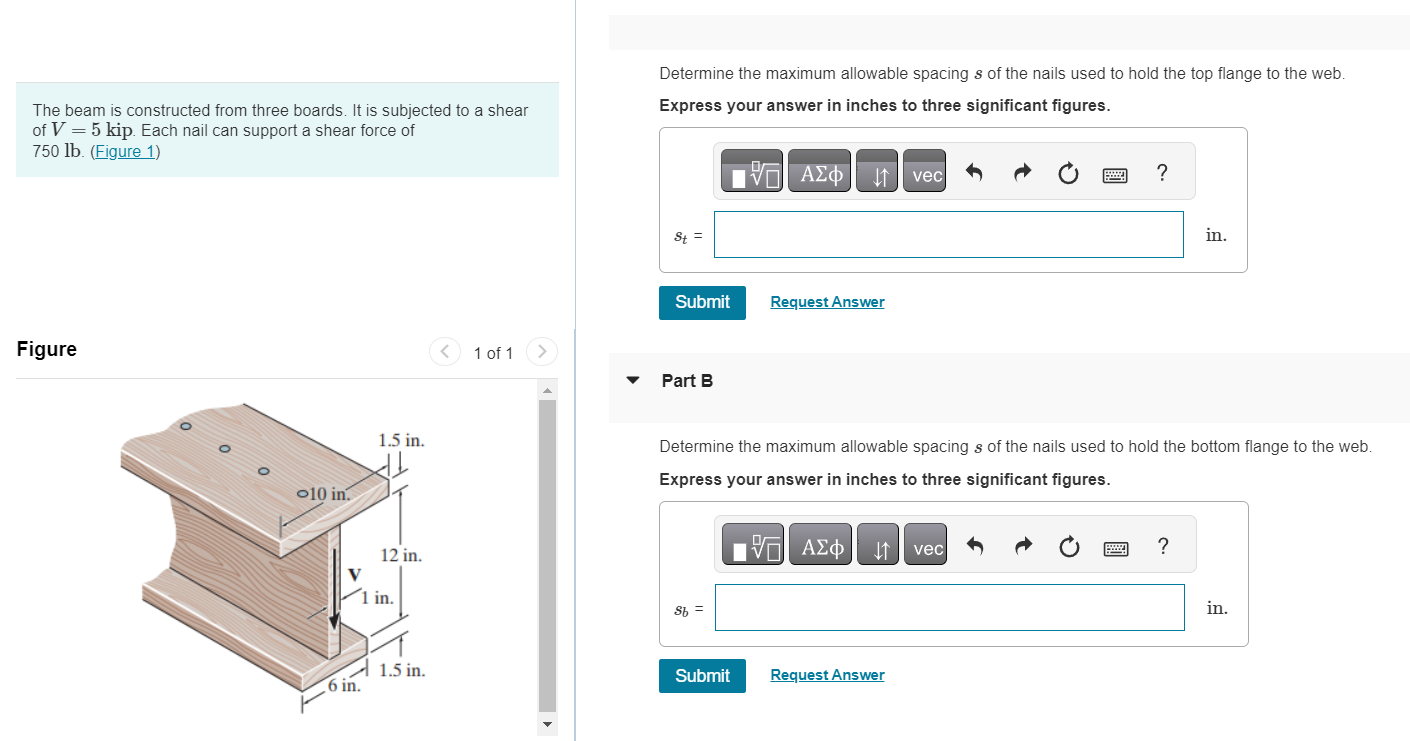 The beam is constructed from three boards. It is subjected to a shear of $V = 5$ kip. Each nail can support a shear force of 750 lb. (Figure 1)

Figure

1 of 1

1.5 in.

10 in.

12 in.

V

1 in.

1.5 in.

6 in.

Determine the maximum allowable spacing $s$ of the nails used to hold the top flange to the web.

Express your answer in inches to three significant figures.

ΑΣφ vec ?

$s_t$ = in.

Submit Request Answer

Part B

Determine the maximum allowable spacing $s$ of the nails used to hold the bottom flange to the web.

Express your answer in inches to three significant figures.

ΑΣφ vec ?

$s_b$ = in.

Submit Request Answer