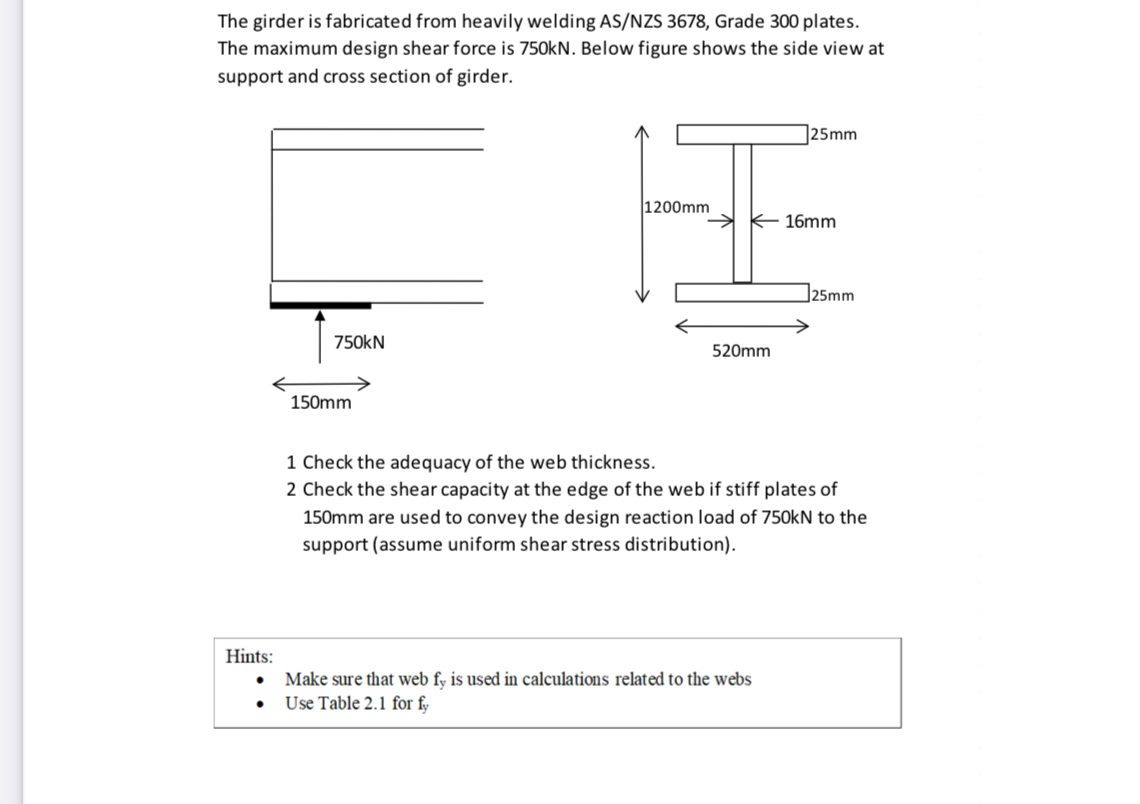 The girder is fabricated from heavily welding AS/NZS 3678, Grade 300 plates. The maximum design shear force is 750kN. Below figure shows the side view at support and cross section of girder.

25mm

1200mm

16mm

25mm

750kN

520mm

150mm

1 Check the adequacy of the web thickness.
2 Check the shear capacity at the edge of the web if stiff plates of 150mm are used to convey the design reaction load of 750kN to the support (assume uniform shear stress distribution).

Hints:
• Make sure that web $f_y$ is used in calculations related to the webs
• Use Table 2.1 for $f_y$