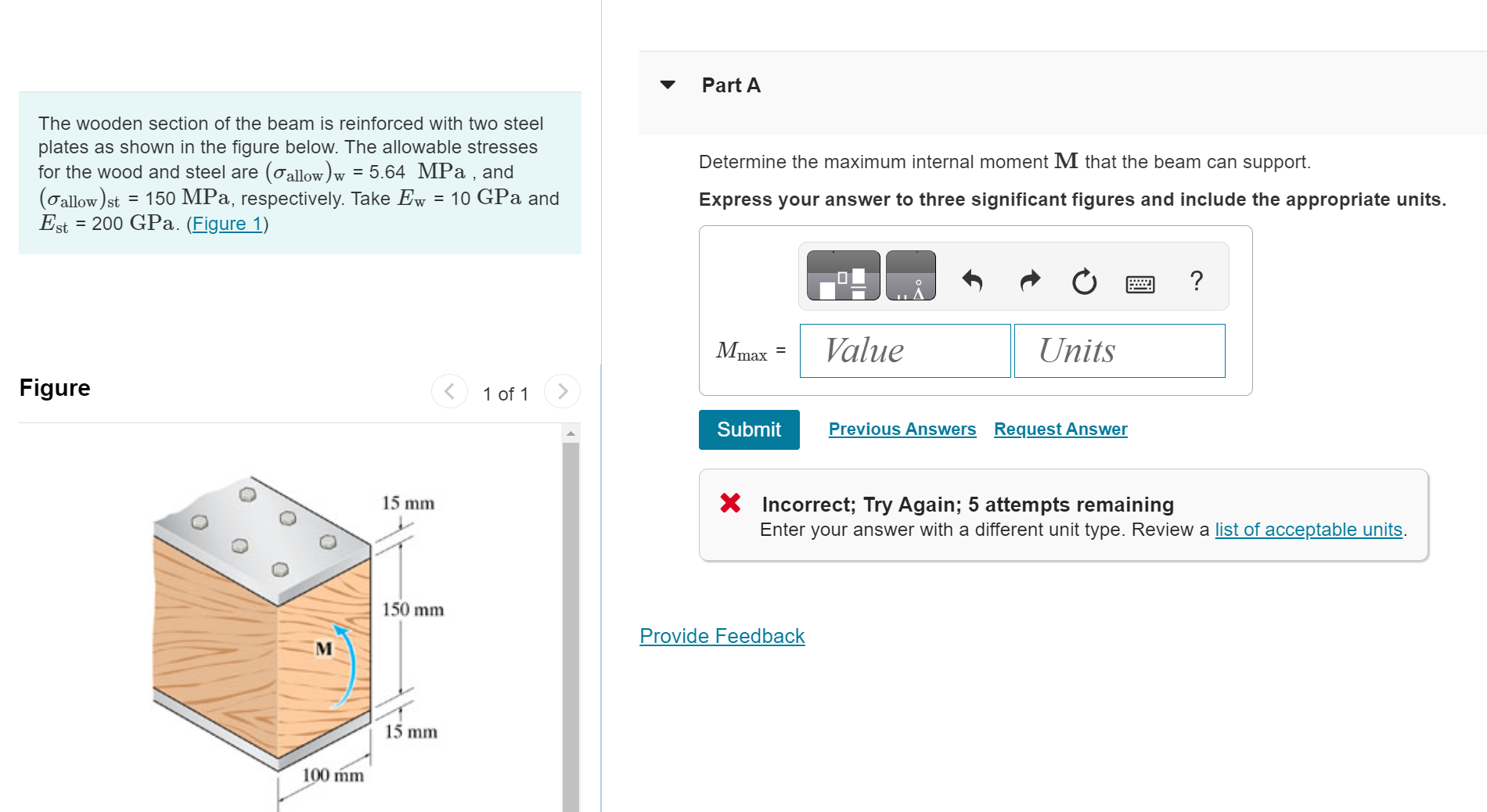 The wooden section of the beam is reinforced with two steel plates as shown in the figure below. The allowable stresses for the wood and steel are $(\sigma_{allow})_w$ = 5.64 MPa , and $(\sigma_{allow})_{st}$ = 150 MPa, respectively. Take $E_w$ = 10 GPa and $E_{st}$ = 200 GPa. (Figure 1)

Figure

1 of 1

15 mm

150 mm

M

15 mm

100 mm

Part A

Determine the maximum internal moment $\mathbf{M}$ that the beam can support.

Express your answer to three significant figures and include the appropriate units.

?

$M_{max}$ = Value Units

Submit Previous Answers Request Answer

Incorrect; Try Again; 5 attempts remaining
Enter your answer with a different unit type. Review a list of acceptable units.

Provide Feedback