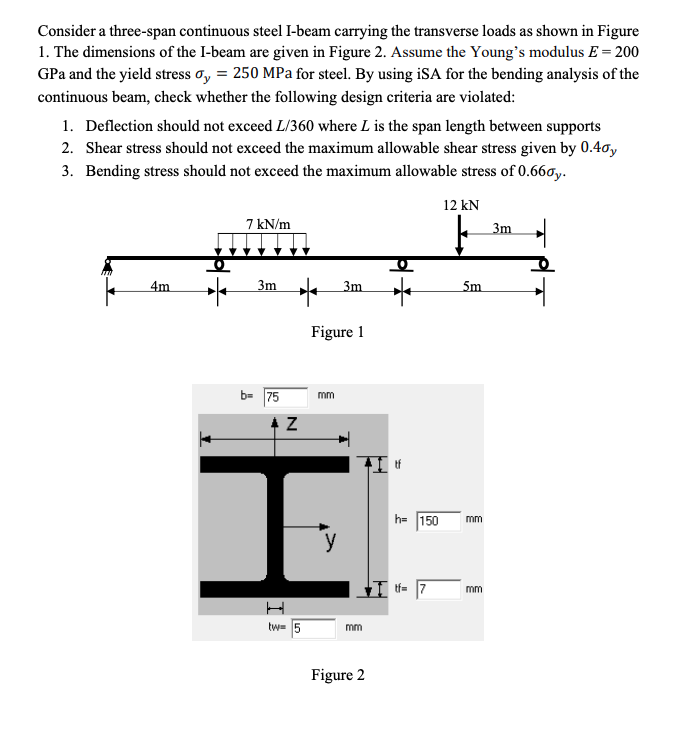 Consider a three-span continuous steel I-beam carrying the transverse loads as shown in Figure 1. The dimensions of the I-beam are given in Figure 2. Assume the Young's modulus $E = 200$ GPa and the yield stress $\sigma_y = 250$ MPa for steel. By using iSA for the bending analysis of the continuous beam, check whether the following design criteria are violated:

1. Deflection should not exceed $L/360$ where $L$ is the span length between supports
2. Shear stress should not exceed the maximum allowable shear stress given by $0.4\sigma_y$
3. Bending stress should not exceed the maximum allowable stress of $0.66\sigma_y$.

12 kN
7 kN/m
3m
4m
3m
3m
5m

Figure 1

b= 75 mm
Z
tf
h= 150 mm
y
tf= 7 mm
tw= 5 mm

Figure 2