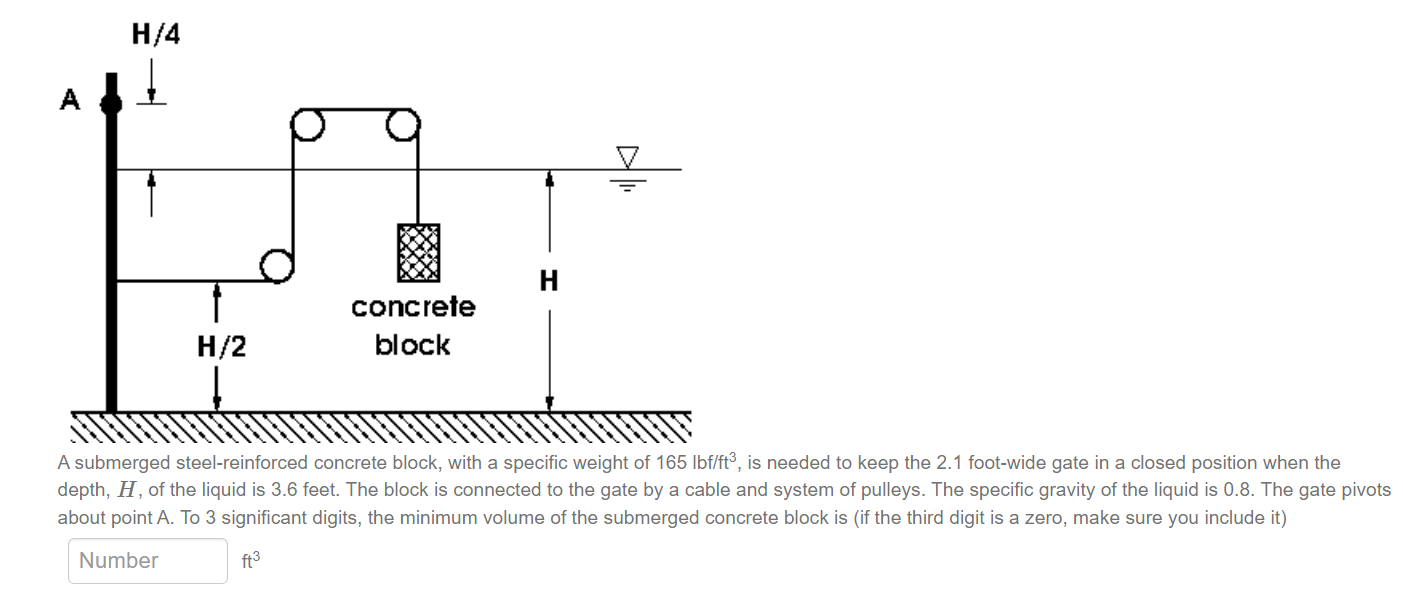 H/4

A

H

concrete block

H/2

A submerged steel-reinforced concrete block, with a specific weight of 165 lbf/ft$^3$, is needed to keep the 2.1 foot-wide gate in a closed position when the depth, $H$, of the liquid is 3.6 feet. The block is connected to the gate by a cable and system of pulleys. The specific gravity of the liquid is 0.8. The gate pivots about point A. To 3 significant digits, the minimum volume of the submerged concrete block is (if the third digit is a zero, make sure you include it)

Number ft$^3$