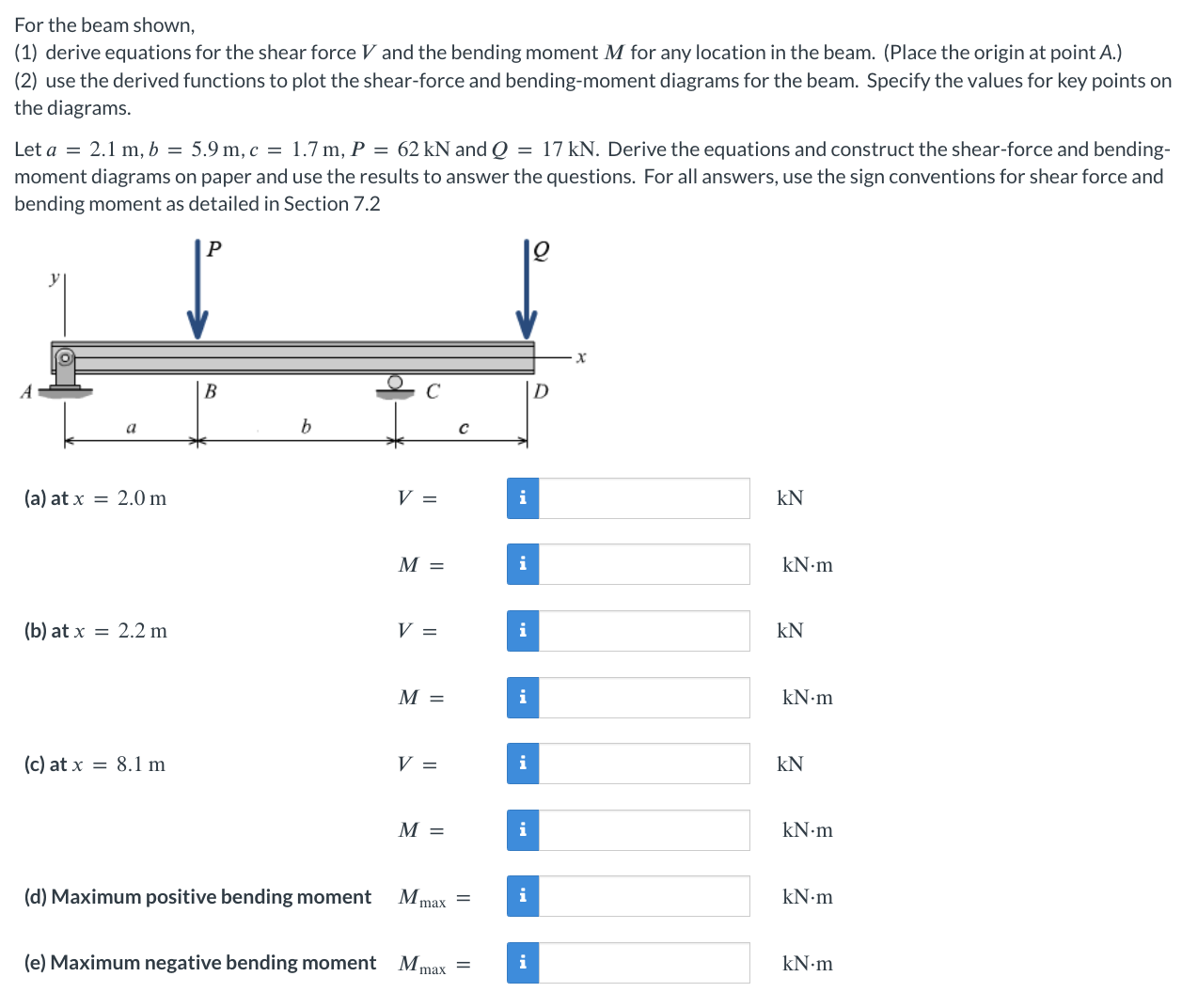 For the beam shown,
(1) derive equations for the shear force $V$ and the bending moment $M$ for any location in the beam. (Place the origin at point A.)
(2) use the derived functions to plot the shear-force and bending-moment diagrams for the beam. Specify the values for key points on the diagrams.

Let $a = 2.1$ m, $b = 5.9$ m, $c = 1.7$ m, $P = 62$ kN and $Q = 17$ kN. Derive the equations and construct the shear-force and bending-moment diagrams on paper and use the results to answer the questions. For all answers, use the sign conventions for shear force and bending moment as detailed in Section 7.2

P
Q
y
x
A
B
C
D
a
b
c

(a) at $x = 2.0$ m $V =$ i kN
$M =$ i kN·m

(b) at $x = 2.2$ m $V =$ i kN
$M =$ i kN·m

(c) at $x = 8.1$ m $V =$ i kN
$M =$ i kN·m

(d) Maximum positive bending moment $M_{max} =$ i kN·m

(e) Maximum negative bending moment $M_{max} =$ i kN·m