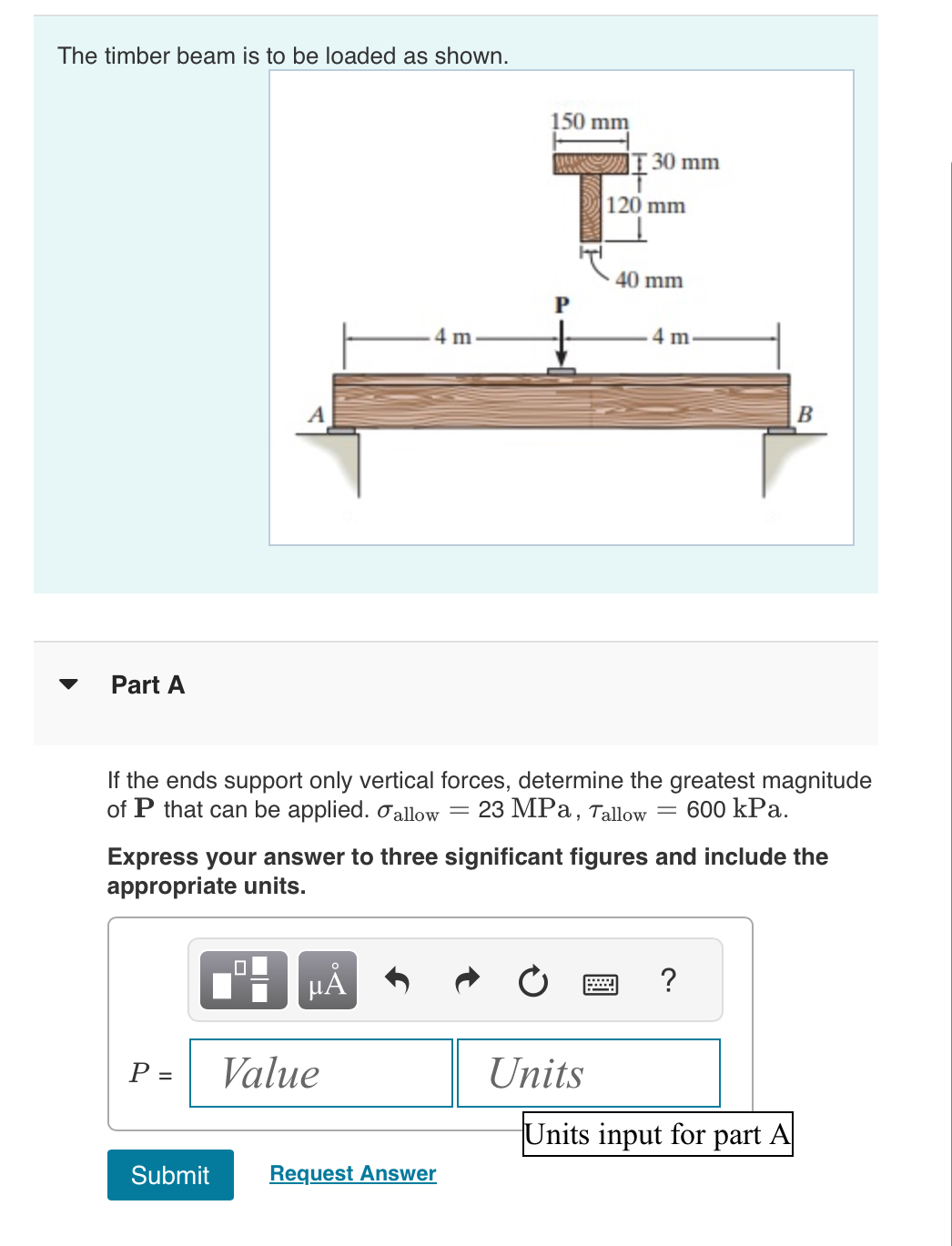 The timber beam is to be loaded as shown.

150 mm
30 mm
120 mm
40 mm
P
4 m
4 m
A
B

Part A

If the ends support only vertical forces, determine the greatest magnitude of $\mathbf{P}$ that can be applied. $\sigma_{\text{allow}} = 23\ \text{MPa}$, $\tau_{\text{allow}} = 600\ \text{kPa}$.

Express your answer to three significant figures and include the appropriate units.

μÅ
?

$P$ = Value Units

Units input for part A

Submit
Request Answer