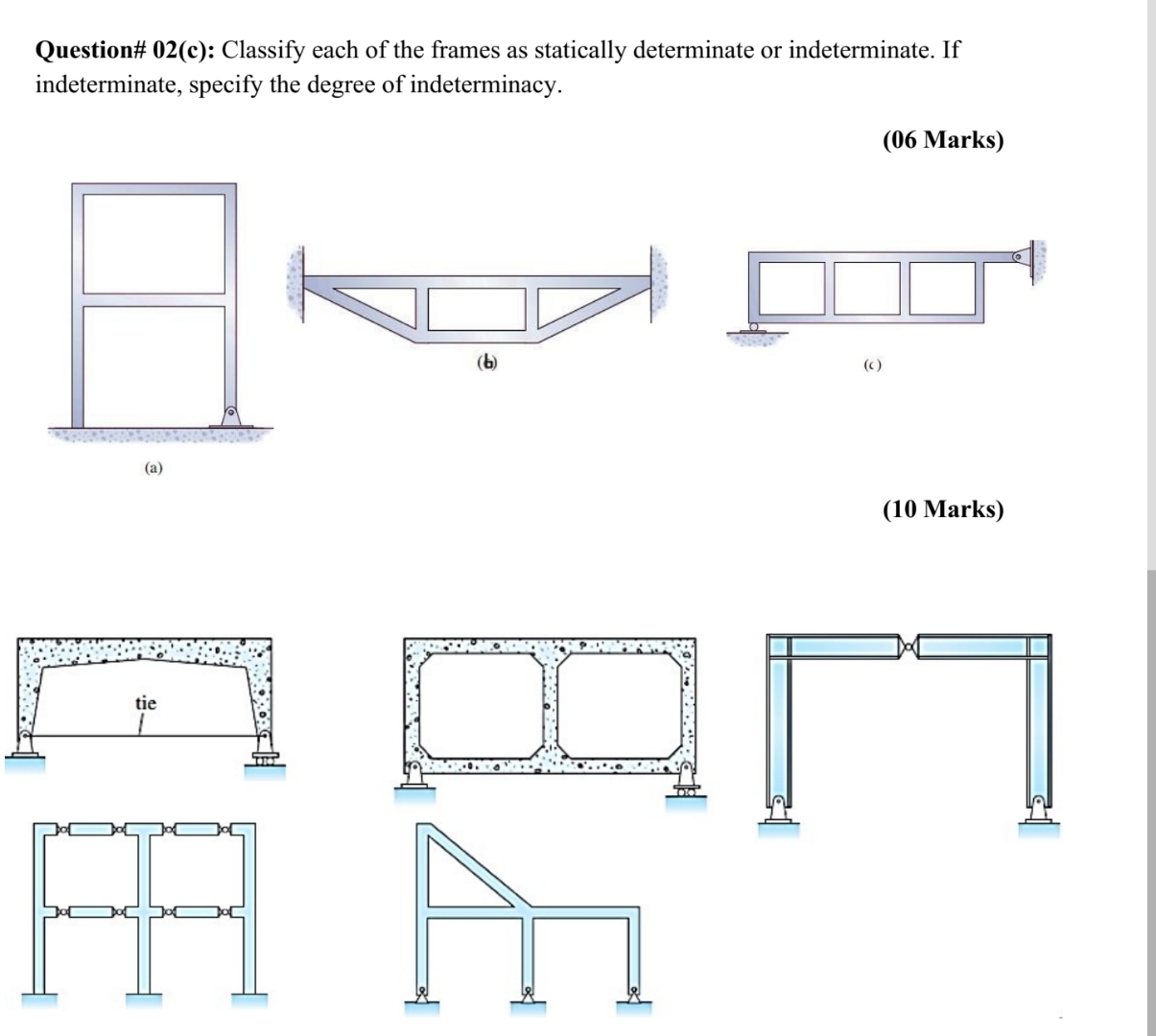 **Question# 02(c):** Classify each of the frames as statically determinate or indeterminate. If indeterminate, specify the degree of indeterminacy.

**(06 Marks)**

(a)

(b)

(c)

**(10 Marks)**

tie