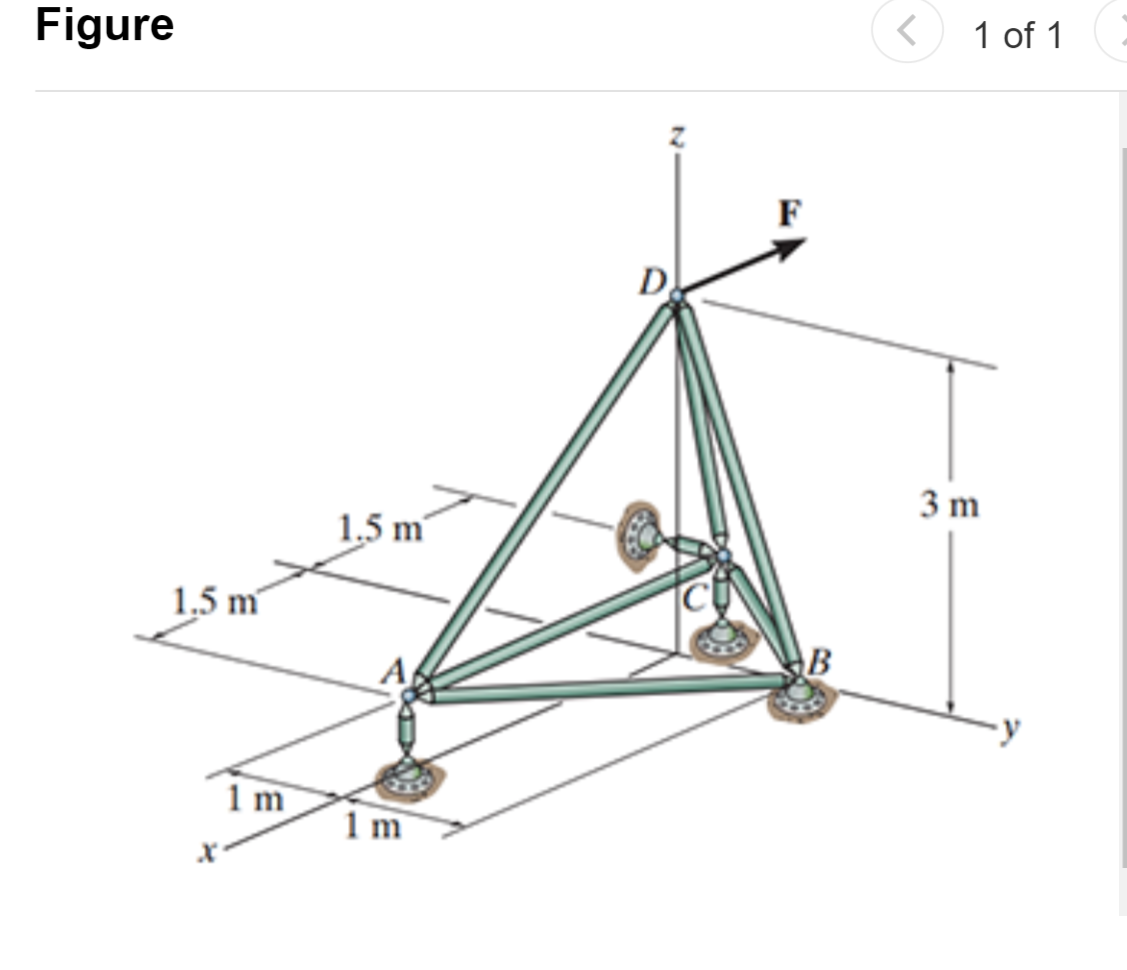 Figure

1 of 1

z

F

D

3 m

1.5 m

1.5 m

C

A

B

y

1 m

1 m

x