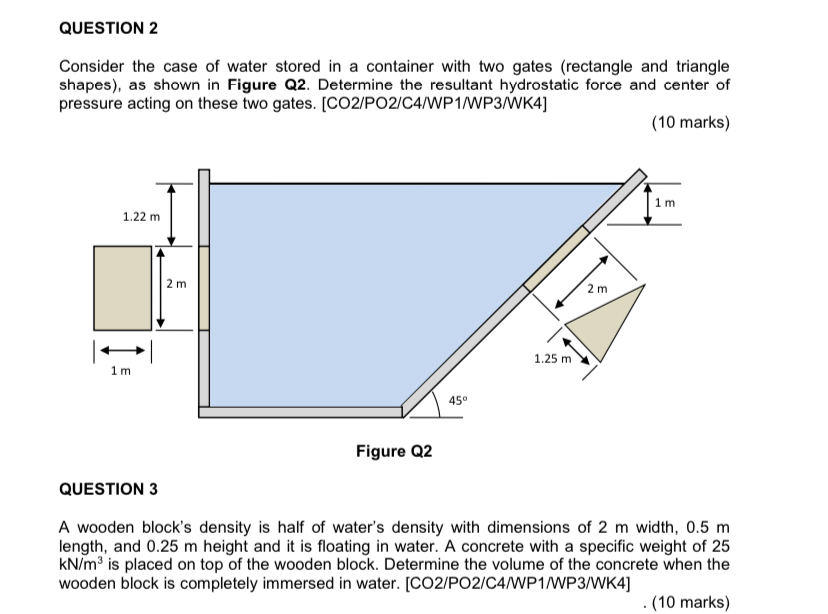 QUESTION 2

Consider the case of water stored in a container with two gates (rectangle and triangle shapes), as shown in **Figure Q2**. Determine the resultant hydrostatic force and center of pressure acting on these two gates. [CO2/PO2/C4/WP1/WP3/WK4]

(10 marks)

1.22 m

2 m

1 m

1 m

2 m

1.25 m

45°

Figure Q2

QUESTION 3

A wooden block's density is half of water's density with dimensions of 2 m width, 0.5 m length, and 0.25 m height and it is floating in water. A concrete with a specific weight of 25 kN/m$^3$ is placed on top of the wooden block. Determine the volume of the concrete when the wooden block is completely immersed in water. [CO2/PO2/C4/WP1/WP3/WK4]

. (10 marks)