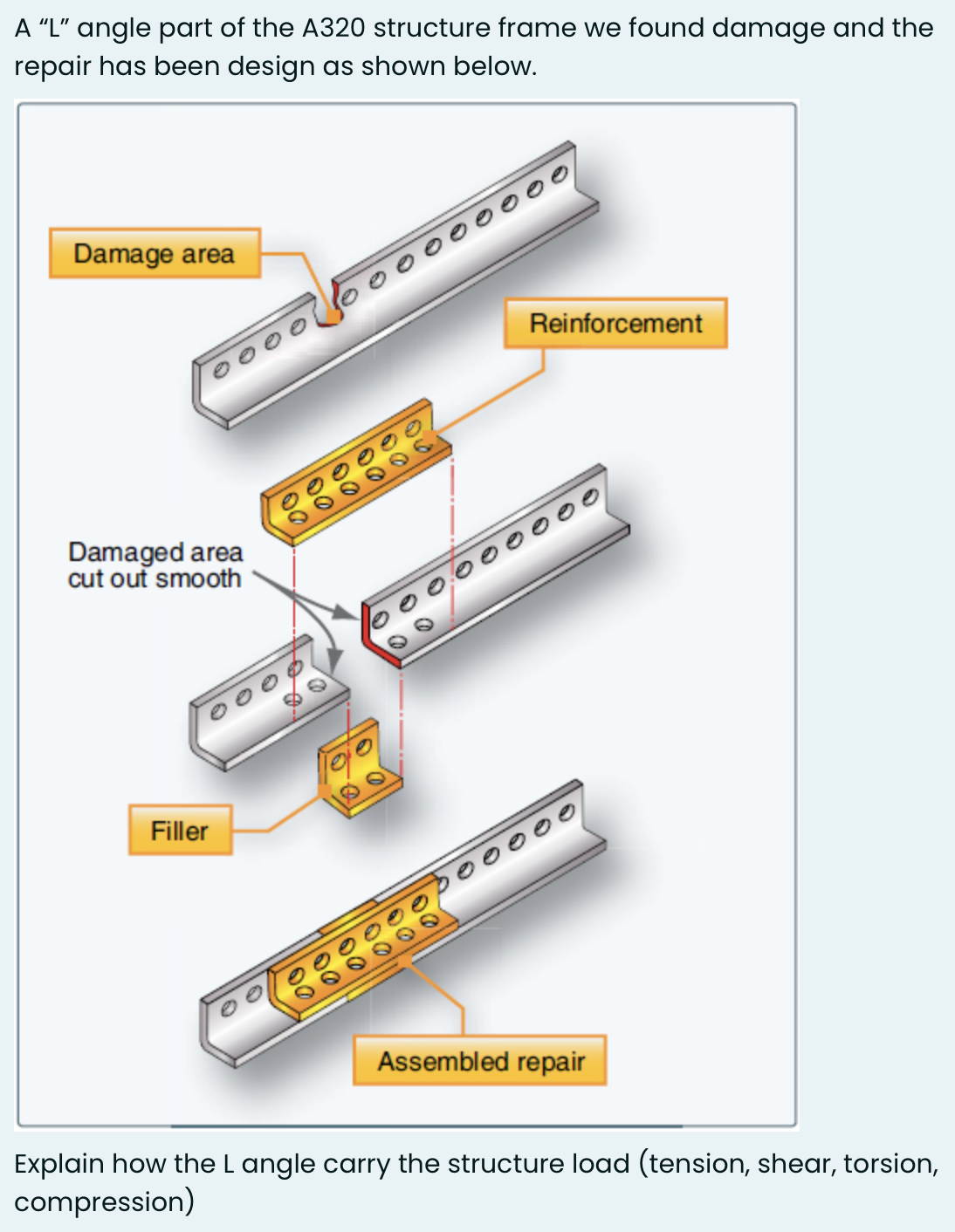 A “L” angle part of the A320 structure frame we found damage and the repair has been design as shown below.

Damage area

Reinforcement

Damaged area cut out smooth

Filler

Assembled repair

Explain how the L angle carry the structure load (tension, shear, torsion, compression)