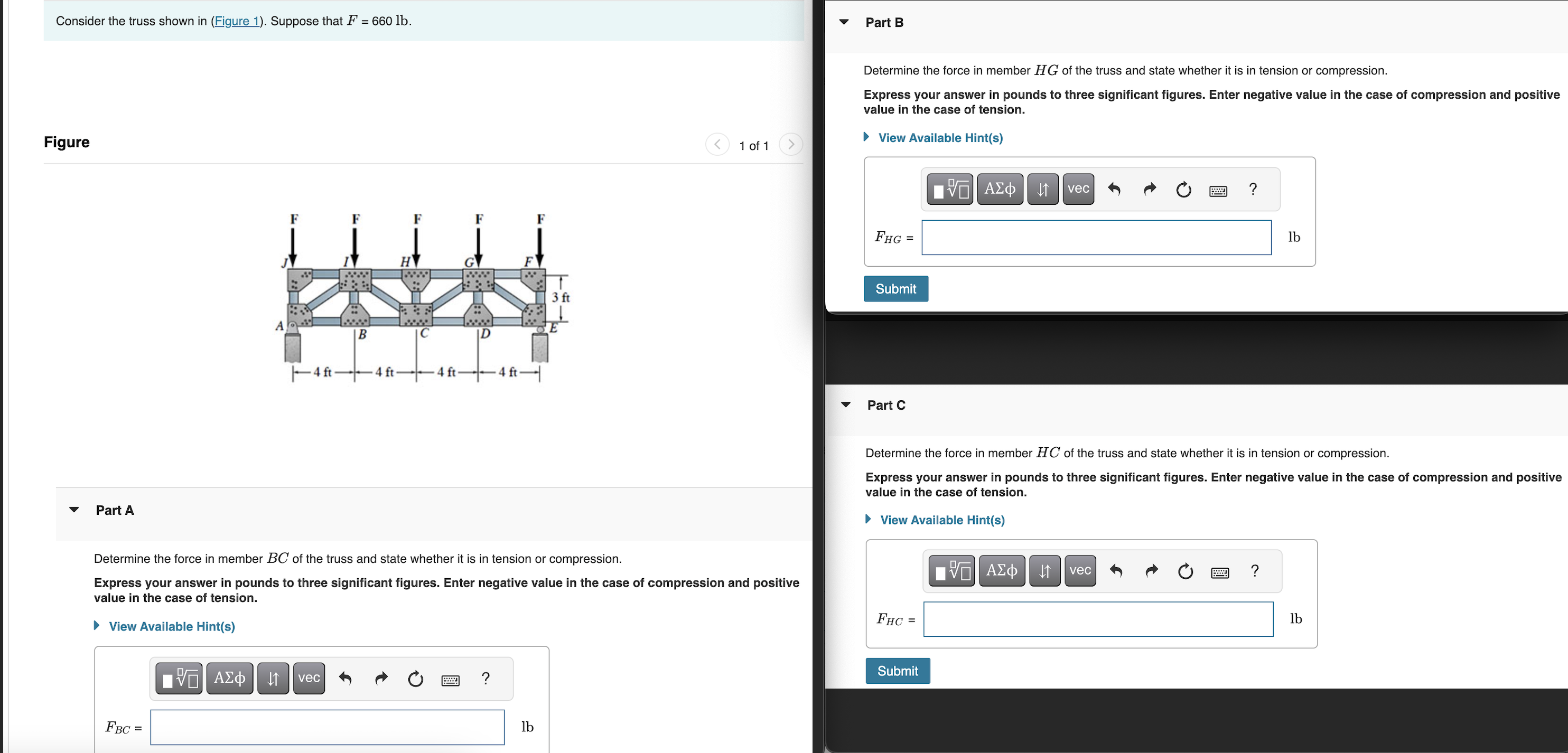 Consider the truss shown in (Figure 1). Suppose that $F$ = 660 lb.

Figure

1 of 1

F F F F F

J I H G F

3 ft

A B C D E

4 ft 4 ft 4 ft 4 ft

Part A

Determine the force in member $BC$ of the truss and state whether it is in tension or compression.

Express your answer in pounds to three significant figures. Enter negative value in the case of compression and positive value in the case of tension.

View Available Hint(s)

ΑΣφ vec ?

$F_{BC}$ = lb

Part B

Determine the force in member $HG$ of the truss and state whether it is in tension or compression.

Express your answer in pounds to three significant figures. Enter negative value in the case of compression and positive value in the case of tension.

View Available Hint(s)

ΑΣφ vec ?

$F_{HG}$ = lb

Submit

Part C

Determine the force in member $HC$ of the truss and state whether it is in tension or compression.

Express your answer in pounds to three significant figures. Enter negative value in the case of compression and positive value in the case of tension.

View Available Hint(s)

ΑΣφ vec ?

$F_{HC}$ = lb

Submit