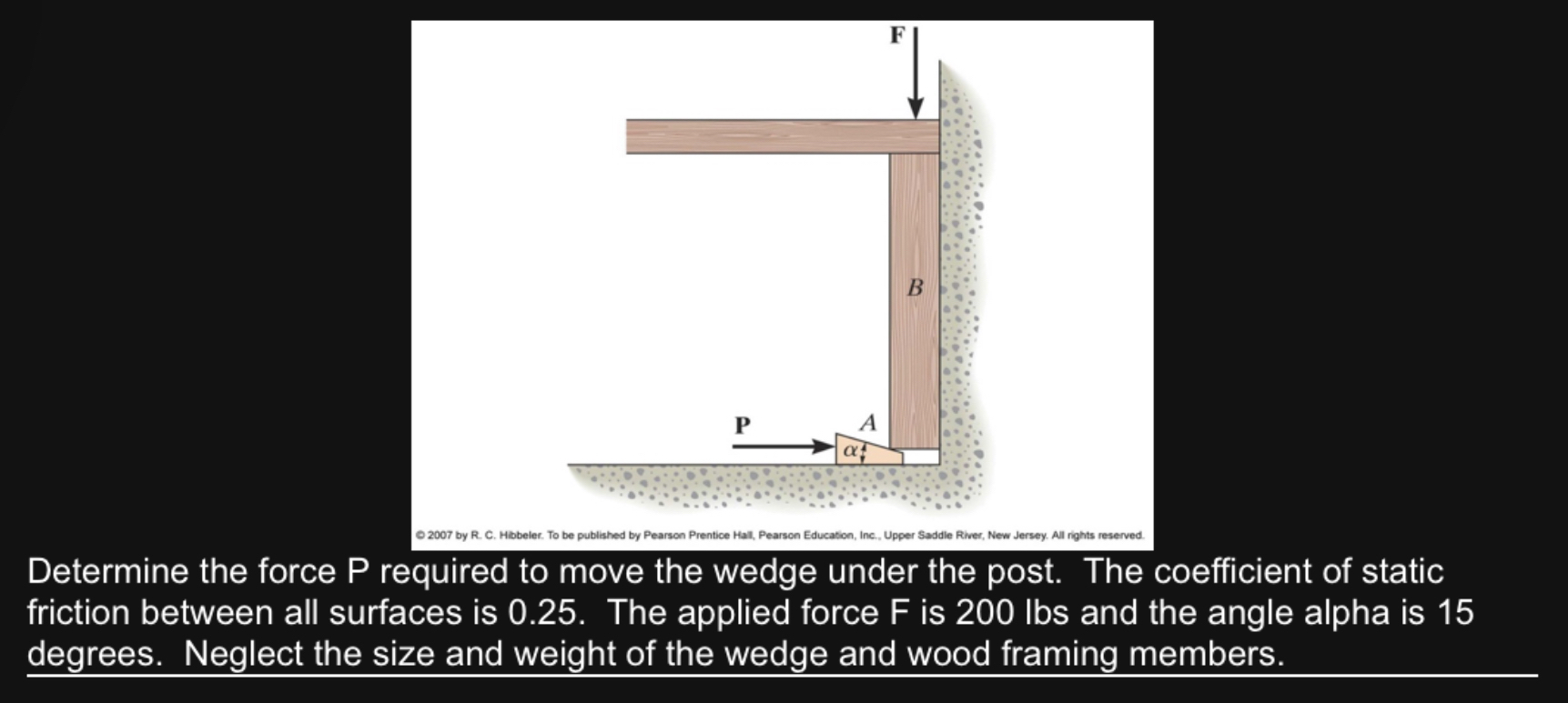 F

B

P

A

$\alpha$

© 2007 by R. C. Hibbeler. To be published by Pearson Prentice Hall, Pearson Education, Inc., Upper Saddle River, New Jersey. All rights reserved.

Determine the force P required to move the wedge under the post. The coefficient of static friction between all surfaces is 0.25. The applied force F is 200 lbs and the angle alpha is 15 degrees. Neglect the size and weight of the wedge and wood framing members.