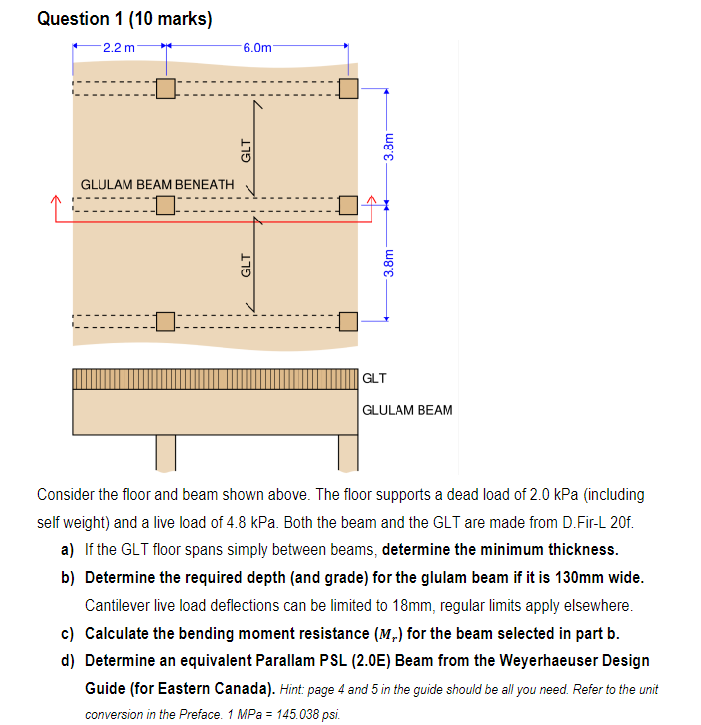 Question 1 (10 marks)

2.2 m

6.0m

GLT

3.3m

GLULAM BEAM BENEATH

GLT

3.8m

GLT

GLULAM BEAM

Consider the floor and beam shown above. The floor supports a dead load of 2.0 kPa (including self weight) and a live load of 4.8 kPa. Both the beam and the GLT are made from D.Fir-L 20f.

a) If the GLT floor spans simply between beams, determine the minimum thickness.

b) Determine the required depth (and grade) for the glulam beam if it is 130mm wide. Cantilever live load deflections can be limited to 18mm, regular limits apply elsewhere.

c) Calculate the bending moment resistance ($M_r$) for the beam selected in part b.

d) Determine an equivalent Parallam PSL (2.0E) Beam from the Weyerhaeuser Design Guide (for Eastern Canada). Hint: page 4 and 5 in the guide should be all you need. Refer to the unit conversion in the Preface. 1 MPa = 145.038 psi.