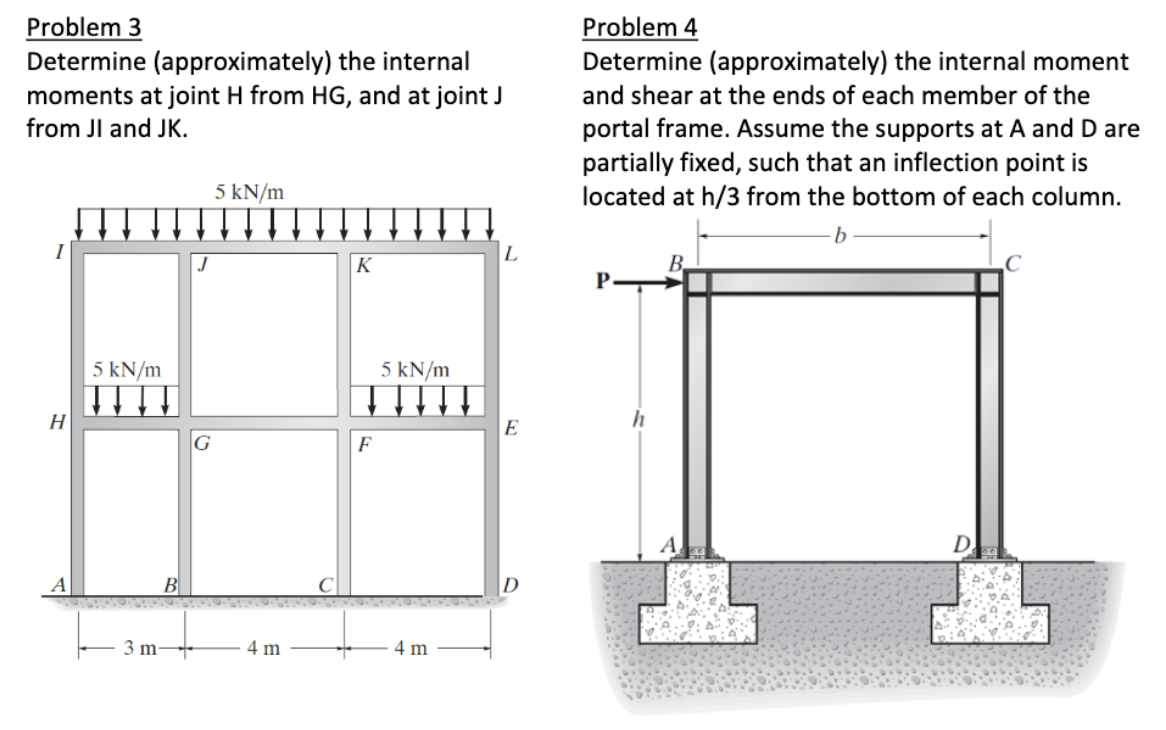 Problem 3
Determine (approximately) the internal moments at joint H from HG, and at joint J from JI and JK.

5 kN/m
I
J
K
L
5 kN/m
5 kN/m
H
G
F
E
A
B
C
D
3 m
4 m
4 m

Problem 4
Determine (approximately) the internal moment and shear at the ends of each member of the portal frame. Assume the supports at A and D are partially fixed, such that an inflection point is located at h/3 from the bottom of each column.

b
P
B
C
h
A
D