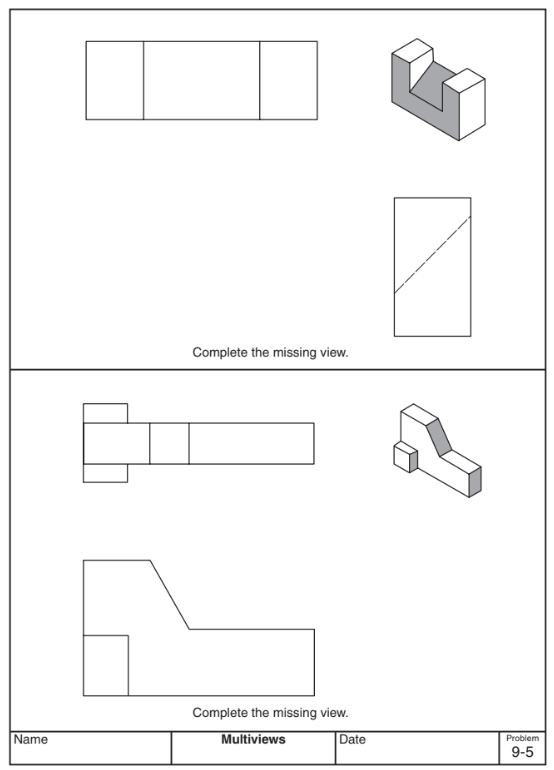 Complete the missing view.

Complete the missing view.

| Name | **Multiviews** | Date | Problem 9-5 |
|---|---|---|---|