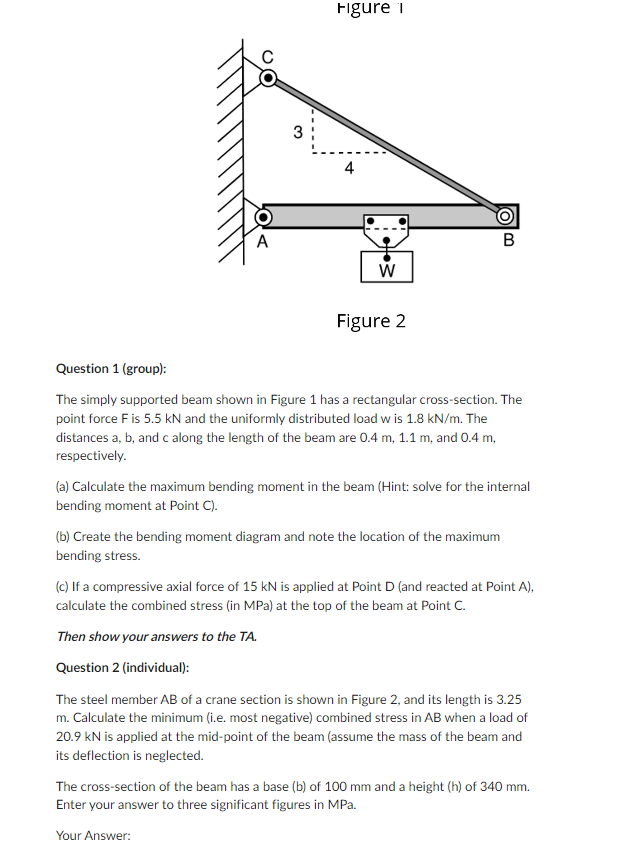 Figure 1

C

3

4

A

B

W

Figure 2

Question 1 (group):

The simply supported beam shown in Figure 1 has a rectangular cross-section. The point force F is 5.5 kN and the uniformly distributed load w is 1.8 kN/m. The distances a, b, and c along the length of the beam are 0.4 m, 1.1 m, and 0.4 m, respectively.

(a) Calculate the maximum bending moment in the beam (Hint: solve for the internal bending moment at Point C).

(b) Create the bending moment diagram and note the location of the maximum bending stress.

(c) If a compressive axial force of 15 kN is applied at Point D (and reacted at Point A), calculate the combined stress (in MPa) at the top of the beam at Point C.

Then show your answers to the TA.

Question 2 (individual):

The steel member AB of a crane section is shown in Figure 2, and its length is 3.25 m. Calculate the minimum (i.e. most negative) combined stress in AB when a load of 20.9 kN is applied at the mid-point of the beam (assume the mass of the beam and its deflection is neglected.

The cross-section of the beam has a base (b) of 100 mm and a height (h) of 340 mm. Enter your answer to three significant figures in MPa.

Your Answer: