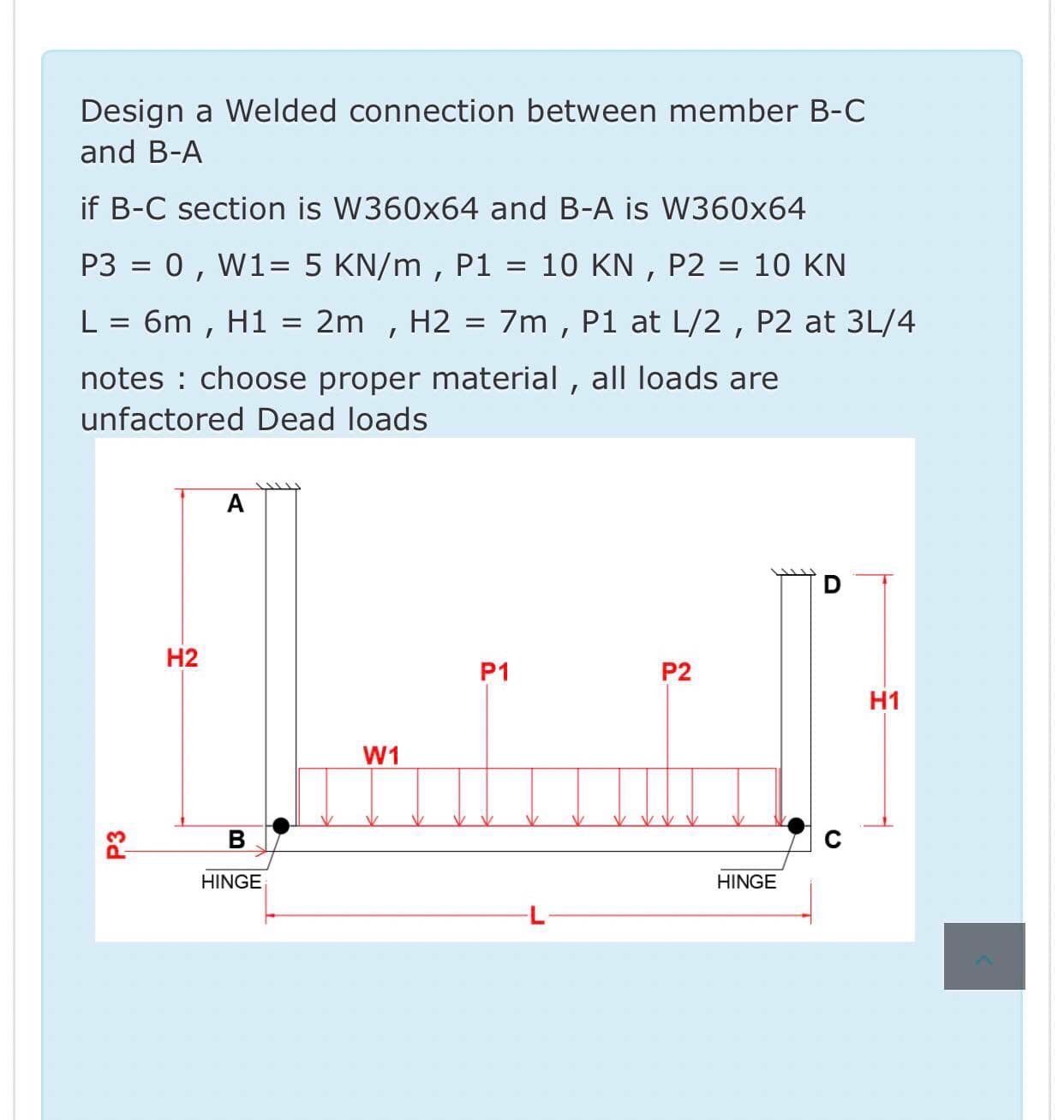 Design a Welded connection between member B-C and B-A

if B-C section is W360x64 and B-A is W360x64

P3 = 0 , W1= 5 KN/m , P1 = 10 KN , P2 = 10 KN

L = 6m , H1 = 2m , H2 = 7m , P1 at L/2 , P2 at 3L/4

notes : choose proper material , all loads are unfactored Dead loads

A
D
H2
P1
P2
H1
W1
P3
B
C
HINGE
HINGE
L