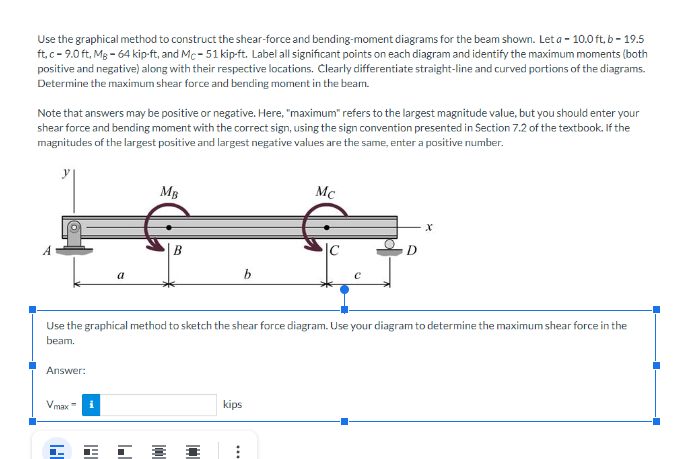 Use the graphical method to construct the shear-force and bending-moment diagrams for the beam shown. Let $a$ = 10.0 ft, $b$ = 19.5 ft, $c$ = 9.0 ft, $M_B$ = 64 kip-ft, and $M_C$ = 51 kip-ft. Label all significant points on each diagram and identify the maximum moments (both positive and negative) along with their respective locations. Clearly differentiate straight-line and curved portions of the diagrams. Determine the maximum shear force and bending moment in the beam.

Note that answers may be positive or negative. Here, "maximum" refers to the largest magnitude value, but you should enter your shear force and bending moment with the correct sign, using the sign convention presented in Section 7.2 of the textbook. If the magnitudes of the largest positive and largest negative values are the same, enter a positive number.

$y$
$M_B$
$M_C$
$x$
$A$
$B$
$C$
$D$
$a$
$b$
$c$

Use the graphical method to sketch the shear force diagram. Use your diagram to determine the maximum shear force in the beam.

Answer:

$V_{max}$ = i kips