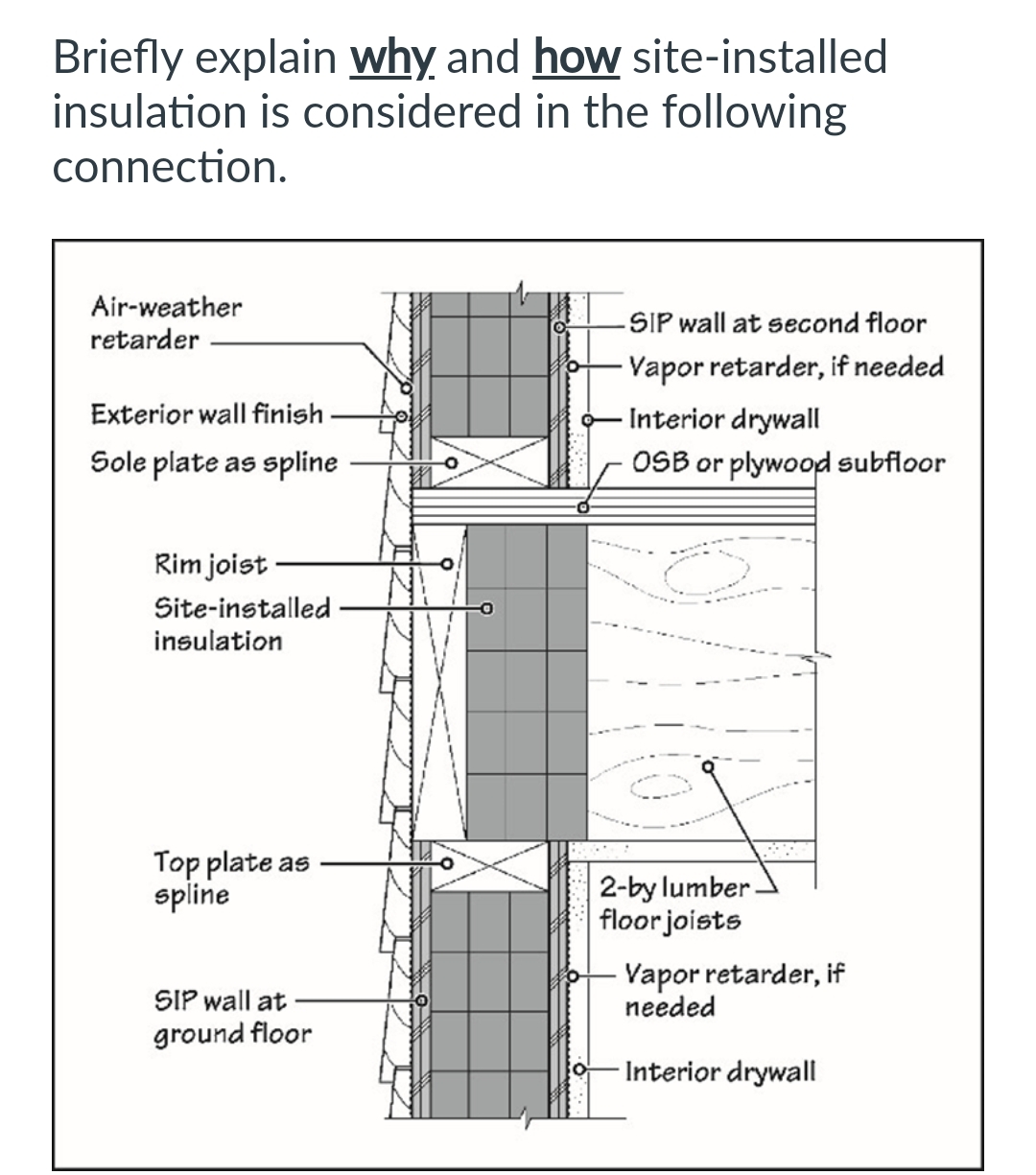 Briefly explain why and how site-installed insulation is considered in the following connection.

Air-weather retarder

Exterior wall finish

Sole plate as spline

Rim joist

Site-installed insulation

Top plate as spline

SIP wall at ground floor

SIP wall at second floor

Vapor retarder, if needed

Interior drywall

OSB or plywood subfloor

2-by lumber floor joists

Vapor retarder, if needed

Interior drywall