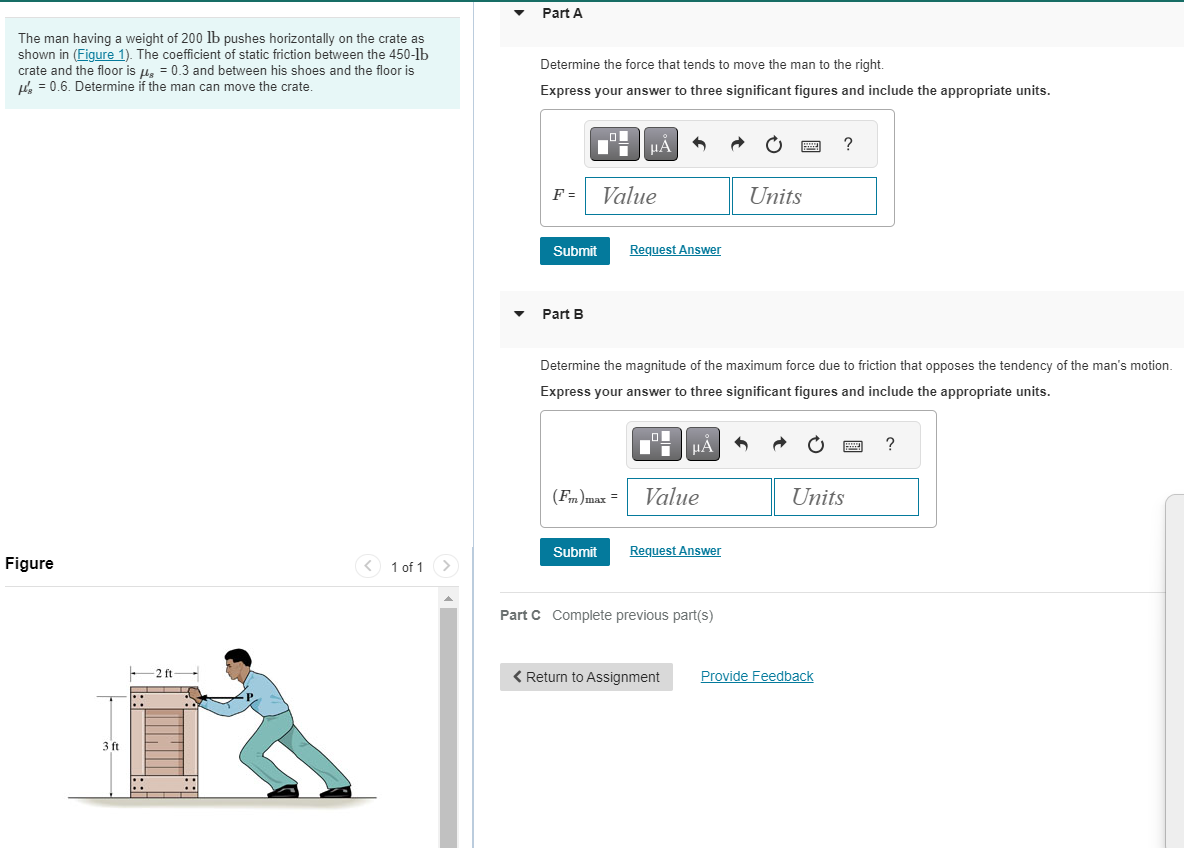 The man having a weight of 200 lb pushes horizontally on the crate as shown in (Figure 1). The coefficient of static friction between the 450-lb crate and the floor is $\mu_s$ = 0.3 and between his shoes and the floor is $\mu_s'$ = 0.6. Determine if the man can move the crate.

Figure

1 of 1

2 ft

3 ft

P

Part A

Determine the force that tends to move the man to the right.

Express your answer to three significant figures and include the appropriate units.

μÅ

?

$F$ = Value Units

Submit Request Answer

Part B

Determine the magnitude of the maximum force due to friction that opposes the tendency of the man's motion.

Express your answer to three significant figures and include the appropriate units.

μÅ

?

$(F_m)_{max}$ = Value Units

Submit Request Answer

Part C Complete previous part(s)

Return to Assignment Provide Feedback