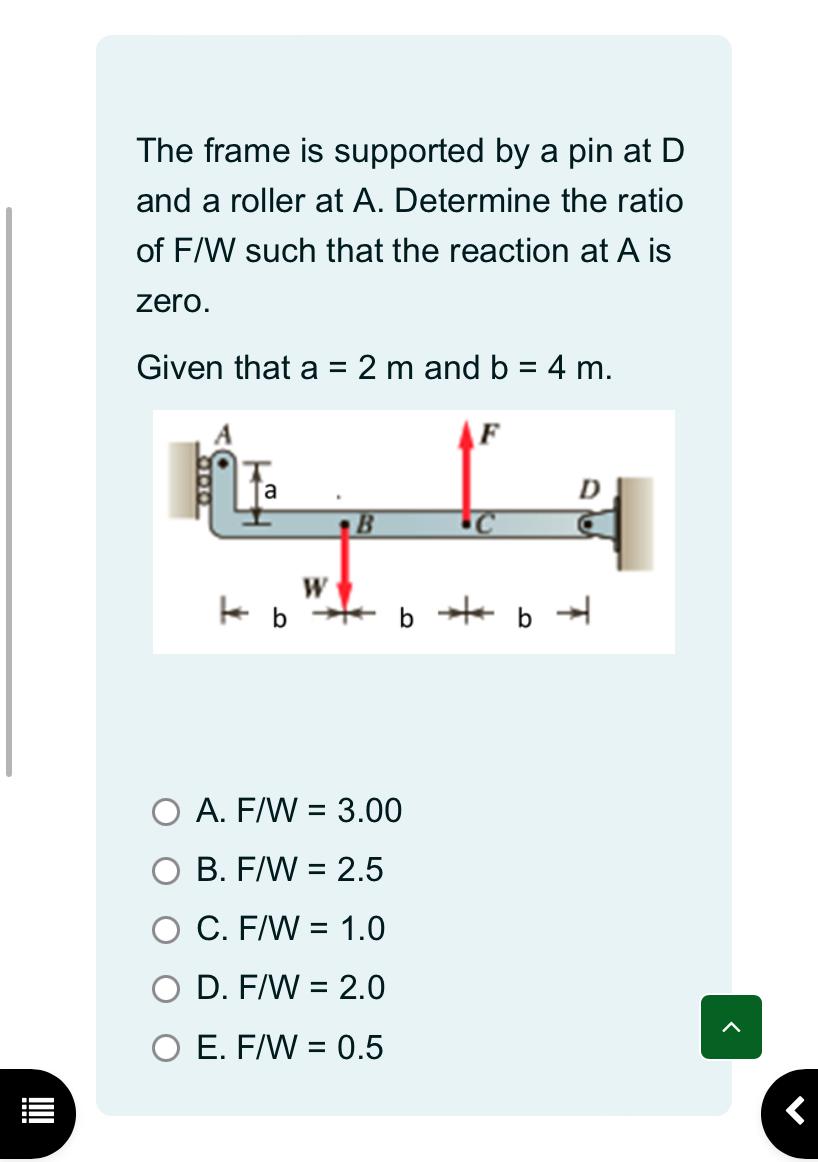 The frame is supported by a pin at D and a roller at A. Determine the ratio of F/W such that the reaction at A is zero.

Given that a = 2 m and b = 4 m.

A
F
a
D
B
C
W
b
b
b

A. F/W = 3.00

B. F/W = 2.5

C. F/W = 1.0

D. F/W = 2.0

E. F/W = 0.5