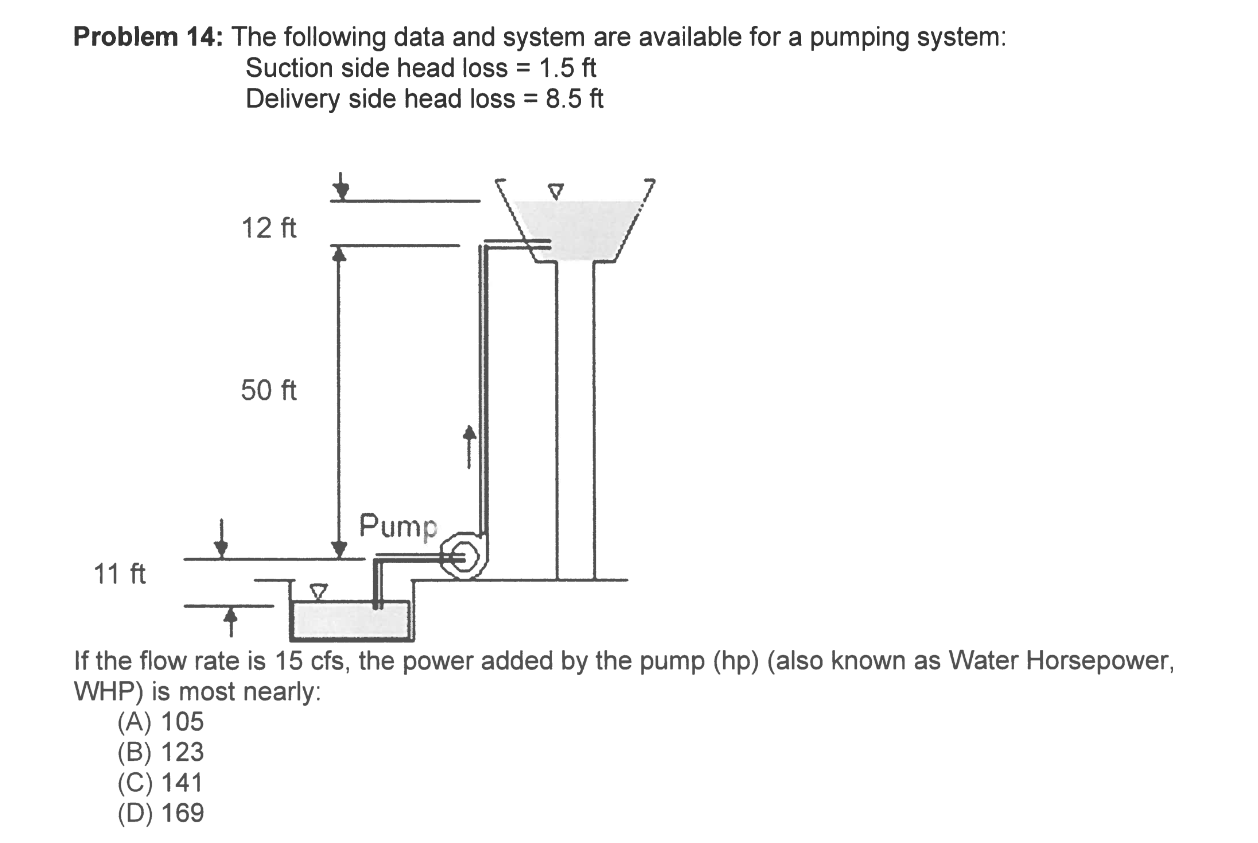 **Problem 14:** The following data and system are available for a pumping system:
Suction side head loss = 1.5 ft
Delivery side head loss = 8.5 ft

12 ft

50 ft

Pump

11 ft

If the flow rate is 15 cfs, the power added by the pump (hp) (also known as Water Horsepower, WHP) is most nearly:
(A) 105
(B) 123
(C) 141
(D) 169