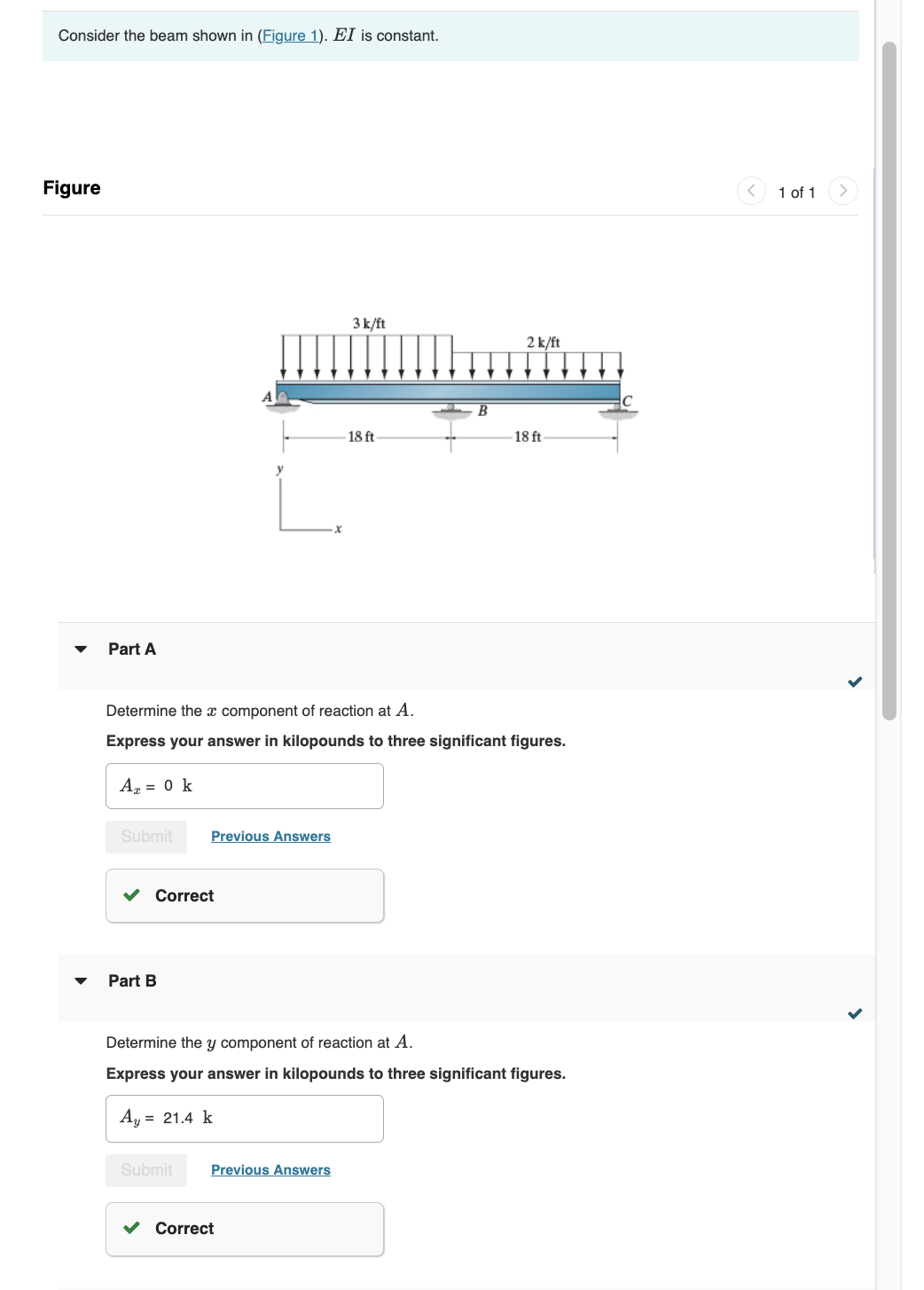 Consider the beam shown in (Figure 1). $EI$ is constant.

Figure

1 of 1

3 k/ft

2 k/ft

A

B

C

18 ft

18 ft

y

x

Part A

Determine the $x$ component of reaction at $A$.

Express your answer in kilopounds to three significant figures.

$A_x$ = 0 k

Submit

Previous Answers

Correct

Part B

Determine the $y$ component of reaction at $A$.

Express your answer in kilopounds to three significant figures.

$A_y$ = 21.4 k

Submit

Previous Answers

Correct