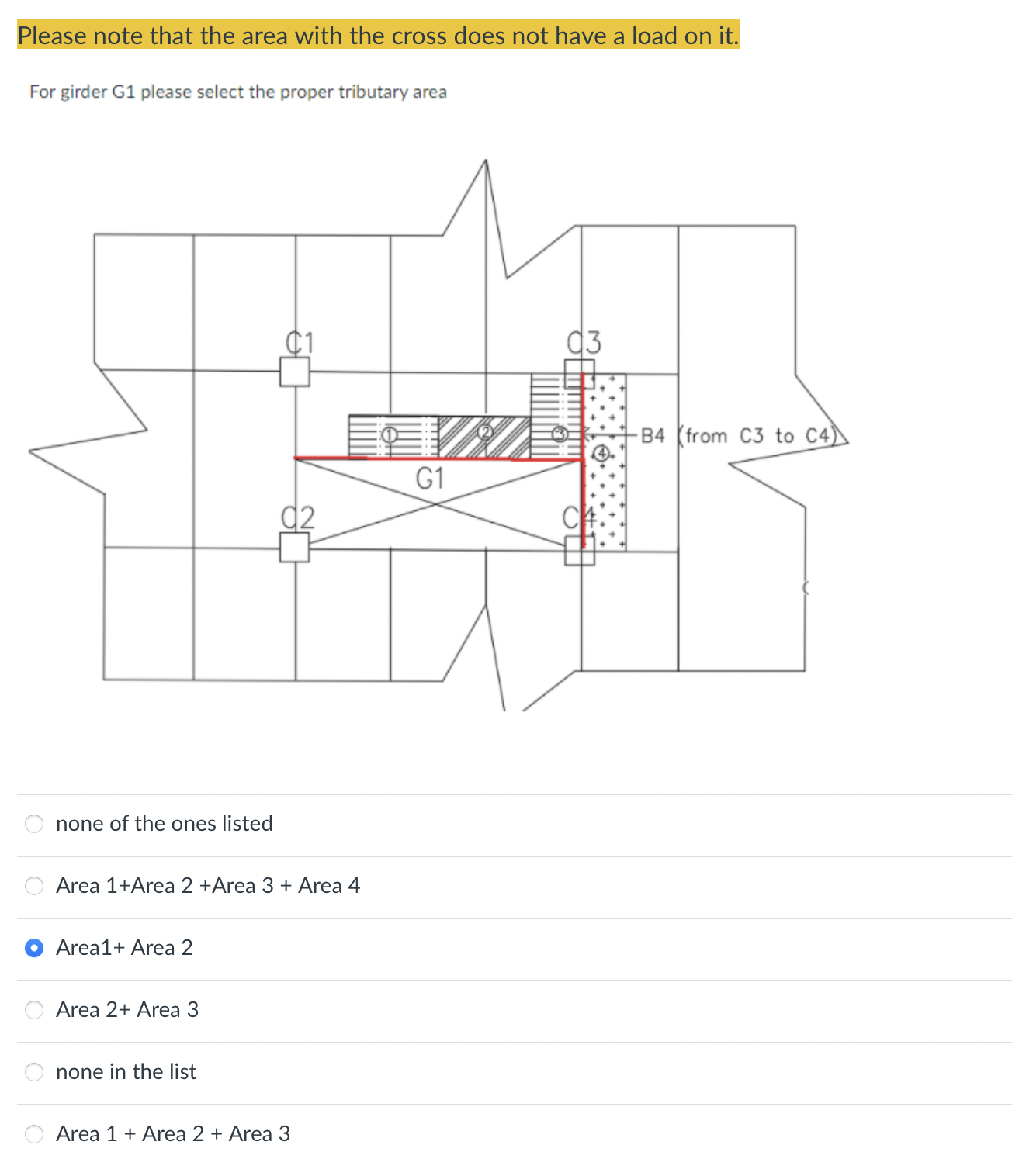 Please note that the area with the cross does not have a load on it.

For girder G1 please select the proper tributary area

C1

C3

①

②

③

④

B4 (from C3 to C4)

G1

C2

C4

none of the ones listed

Area 1+Area 2 +Area 3 + Area 4

Area1+ Area 2

Area 2+ Area 3

none in the list

Area 1 + Area 2 + Area 3