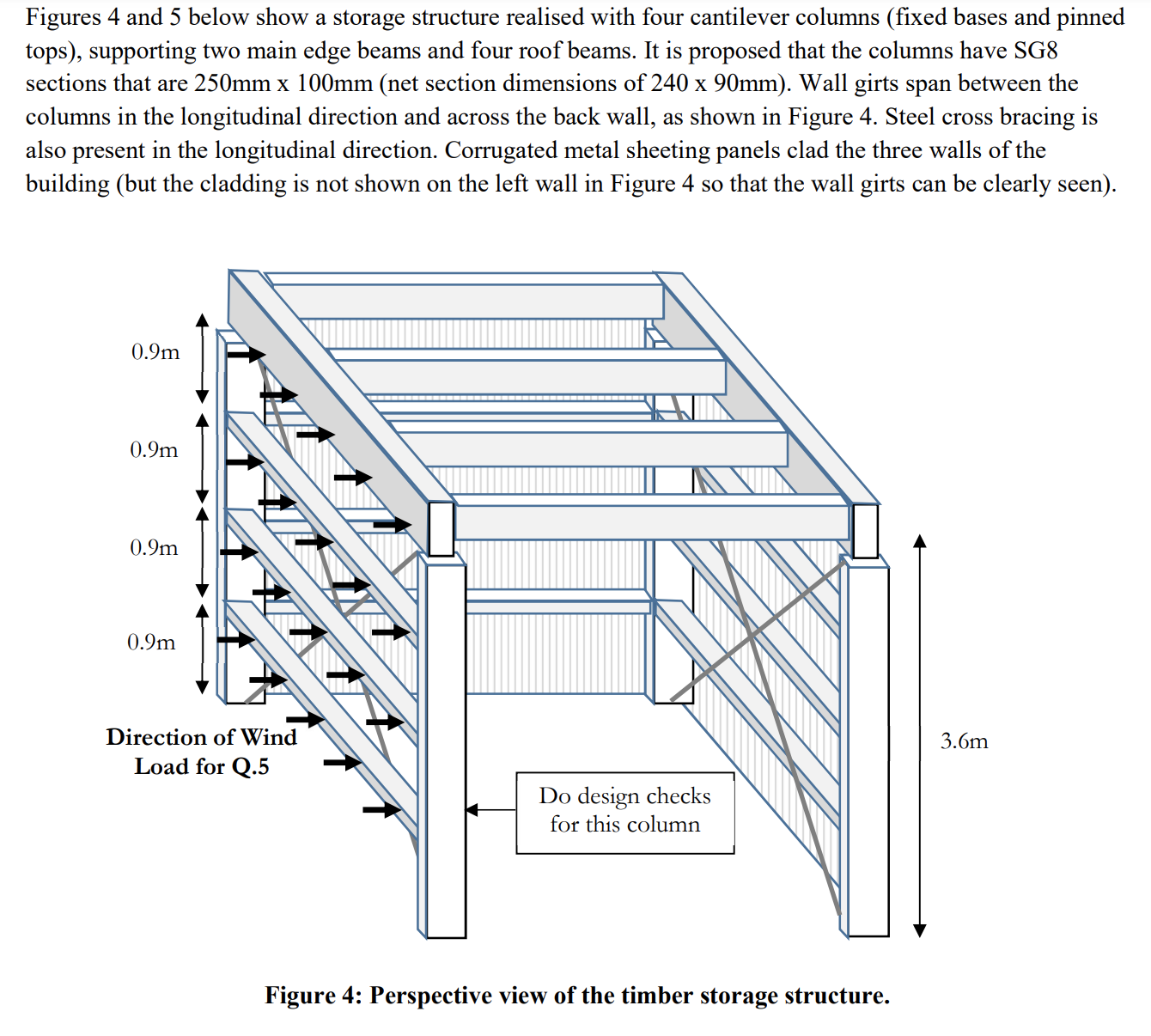 Figures 4 and 5 below show a storage structure realised with four cantilever columns (fixed bases and pinned tops), supporting two main edge beams and four roof beams. It is proposed that the columns have SG8 sections that are 250mm x 100mm (net section dimensions of 240 x 90mm). Wall girts span between the columns in the longitudinal direction and across the back wall, as shown in Figure 4. Steel cross bracing is also present in the longitudinal direction. Corrugated metal sheeting panels clad the three walls of the building (but the cladding is not shown on the left wall in Figure 4 so that the wall girts can be clearly seen).

0.9m

0.9m

0.9m

0.9m

Direction of Wind Load for Q.5

Do design checks for this column

3.6m

Figure 4: Perspective view of the timber storage structure.