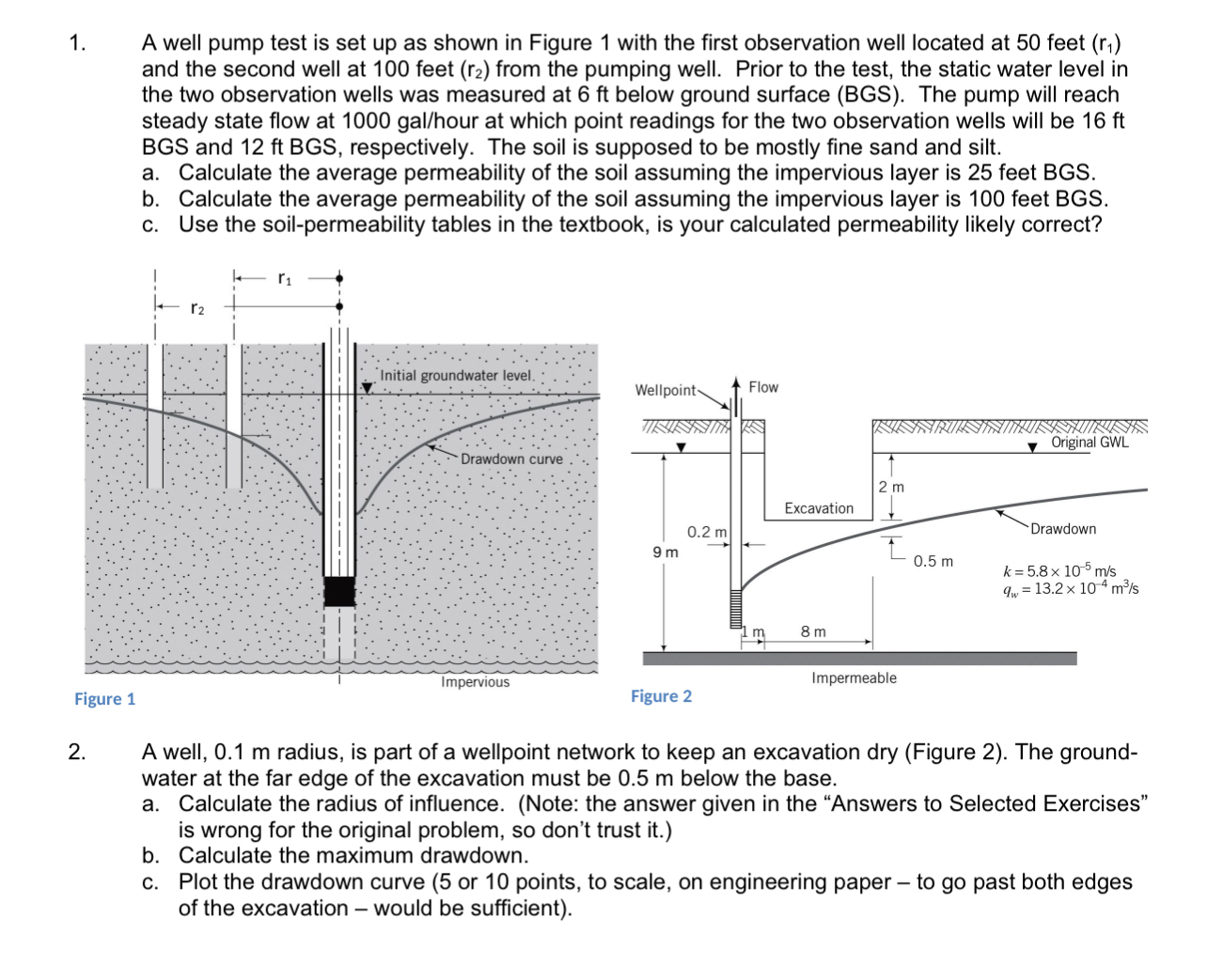 1. A well pump test is set up as shown in Figure 1 with the first observation well located at 50 feet ($r_1$) and the second well at 100 feet ($r_2$) from the pumping well. Prior to the test, the static water level in the two observation wells was measured at 6 ft below ground surface (BGS). The pump will reach steady state flow at 1000 gal/hour at which point readings for the two observation wells will be 16 ft BGS and 12 ft BGS, respectively. The soil is supposed to be mostly fine sand and silt.
a. Calculate the average permeability of the soil assuming the impervious layer is 25 feet BGS.
b. Calculate the average permeability of the soil assuming the impervious layer is 100 feet BGS.
c. Use the soil-permeability tables in the textbook, is your calculated permeability likely correct?

$r_1$
$r_2$
Initial groundwater level
Drawdown curve
Impervious
Figure 1

Wellpoint
Flow
Original GWL
2 m
Excavation
Drawdown
0.2 m
9 m
0.5 m
$k = 5.8 \times 10^{-5}$ m/s
$q_w = 13.2 \times 10^{-4}$ m$^3$/s
1 m
8 m
Impermeable
Figure 2

2. A well, 0.1 m radius, is part of a wellpoint network to keep an excavation dry (Figure 2). The groundwater at the far edge of the excavation must be 0.5 m below the base.
a. Calculate the radius of influence. (Note: the answer given in the “Answers to Selected Exercises” is wrong for the original problem, so don’t trust it.)
b. Calculate the maximum drawdown.
c. Plot the drawdown curve (5 or 10 points, to scale, on engineering paper – to go past both edges of the excavation – would be sufficient).