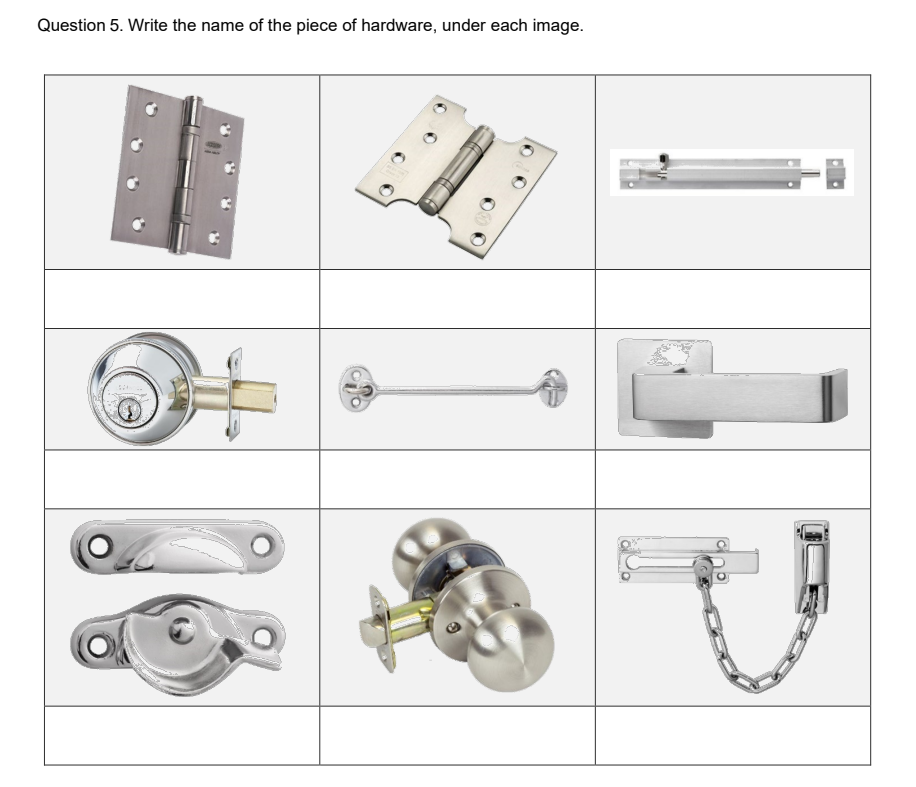 Question 5. Write the name of the piece of hardware, under each image.