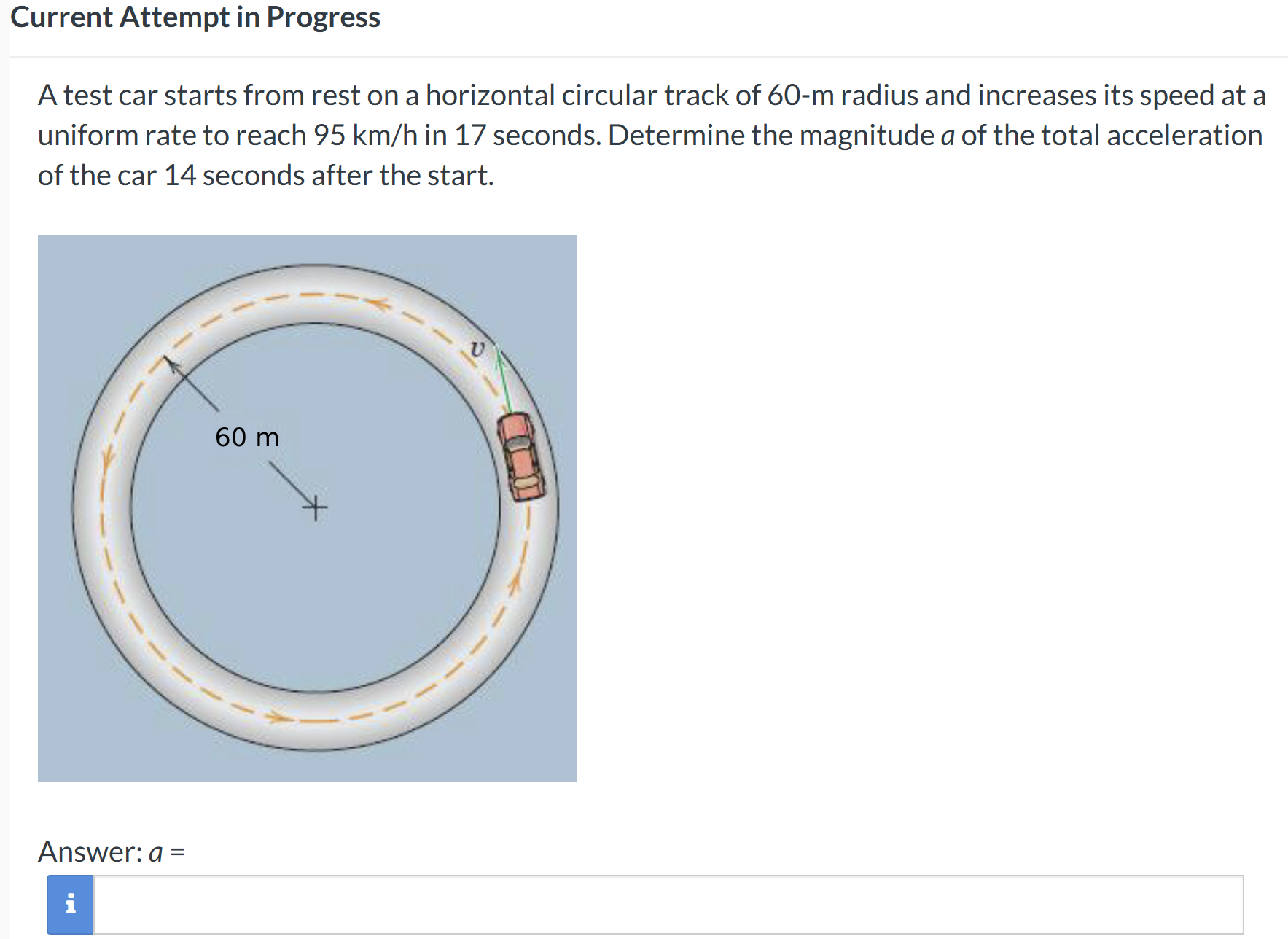 Current Attempt in Progress

A test car starts from rest on a horizontal circular track of 60-m radius and increases its speed at a uniform rate to reach 95 km/h in 17 seconds. Determine the magnitude $a$ of the total acceleration of the car 14 seconds after the start.

$v$

60 m

Answer: $a$ =

i