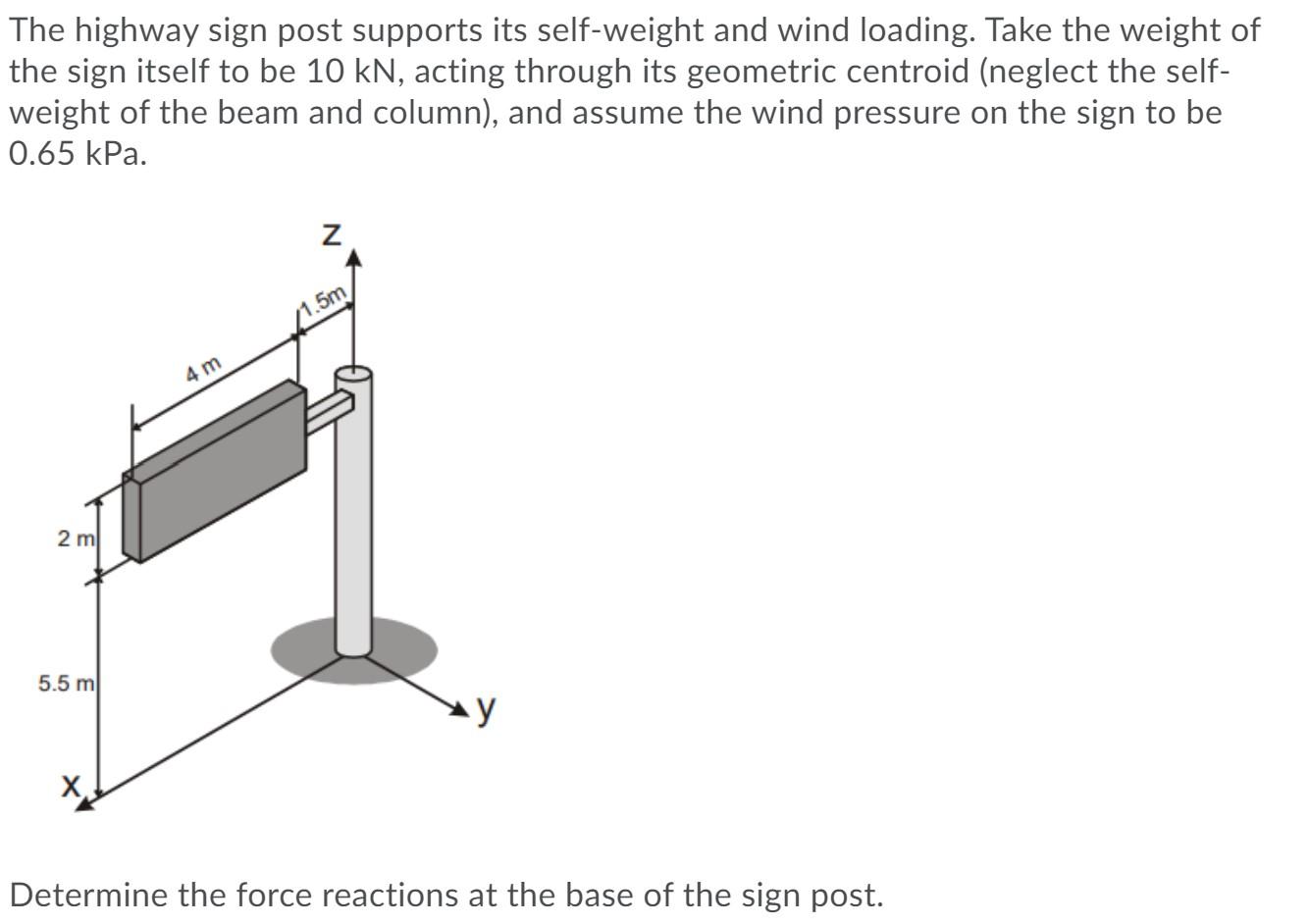 The highway sign post supports its self-weight and wind loading. Take the weight of the sign itself to be 10 kN, acting through its geometric centroid (neglect the self-weight of the beam and column), and assume the wind pressure on the sign to be 0.65 kPa.

z
1.5m
4 m
2 m
5.5 m
y
x

Determine the force reactions at the base of the sign post.