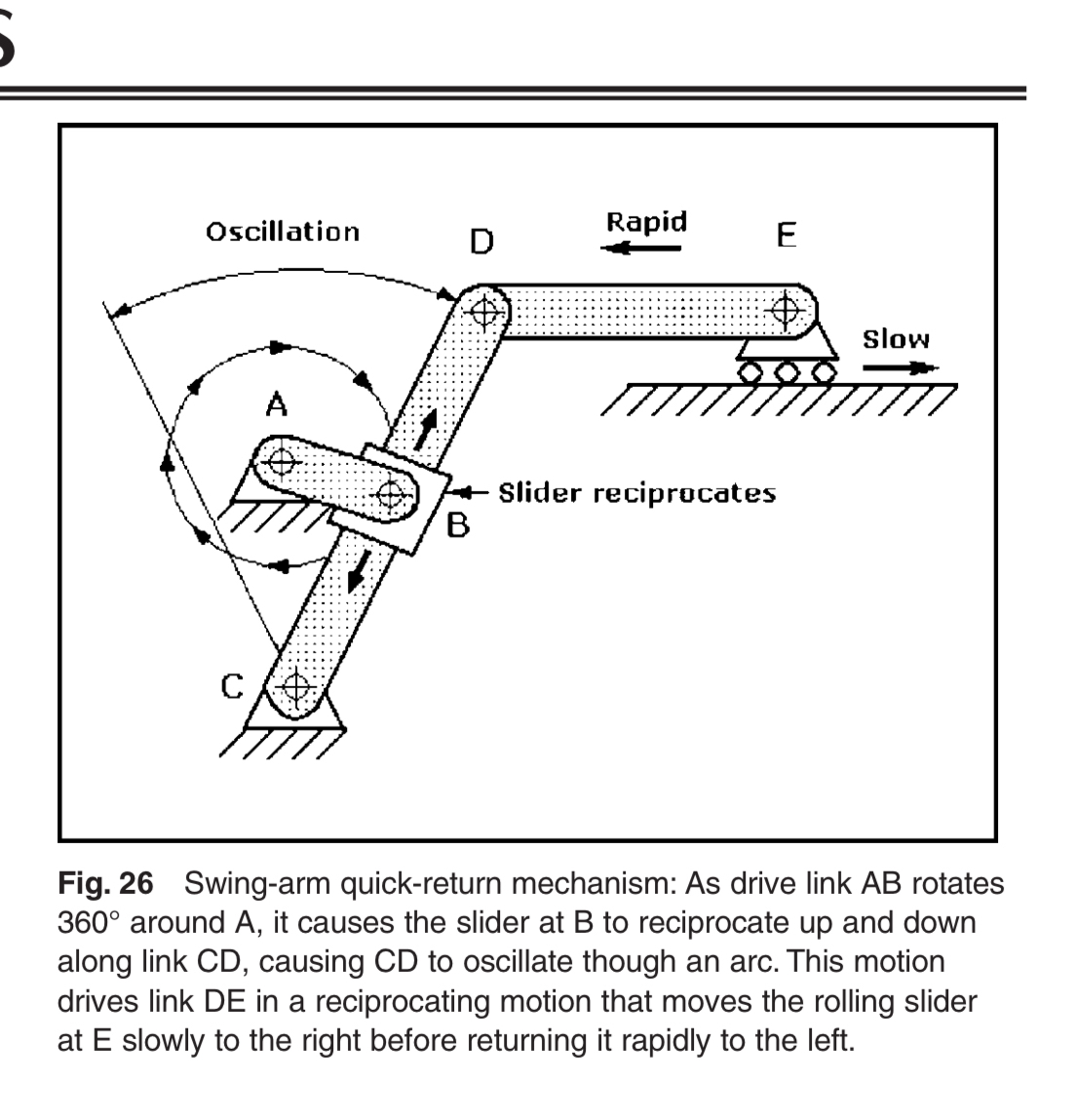 S

Oscillation

D

Rapid

E

Slow

A

Slider reciprocates

B

C

**Fig. 26** Swing-arm quick-return mechanism: As drive link AB rotates 360° around A, it causes the slider at B to reciprocate up and down along link CD, causing CD to oscillate though an arc. This motion drives link DE in a reciprocating motion that moves the rolling slider at E slowly to the right before returning it rapidly to the left.