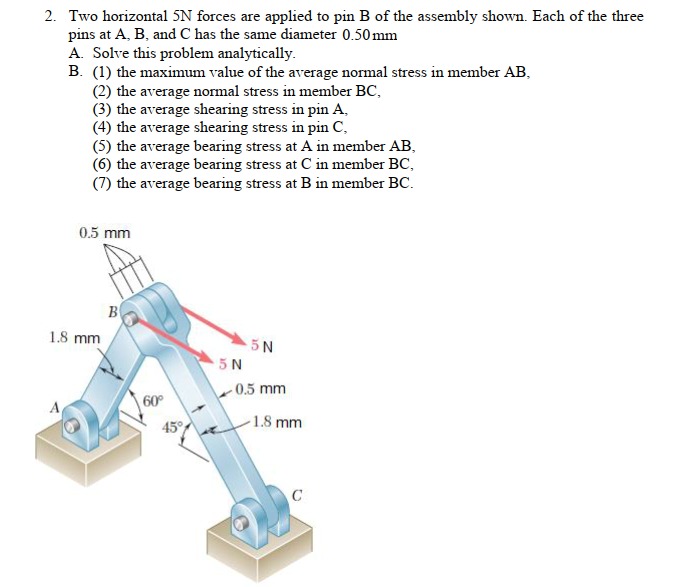 2. Two horizontal 5N forces are applied to pin B of the assembly shown. Each of the three pins at A, B, and C has the same diameter 0.50 mm
A. Solve this problem analytically.
B. (1) the maximum value of the average normal stress in member AB,
(2) the average normal stress in member BC,
(3) the average shearing stress in pin A,
(4) the average shearing stress in pin C,
(5) the average bearing stress at A in member AB,
(6) the average bearing stress at C in member BC,
(7) the average bearing stress at B in member BC.

0.5 mm
B
1.8 mm
5 N
5 N
0.5 mm
A
60°
45°
1.8 mm
C