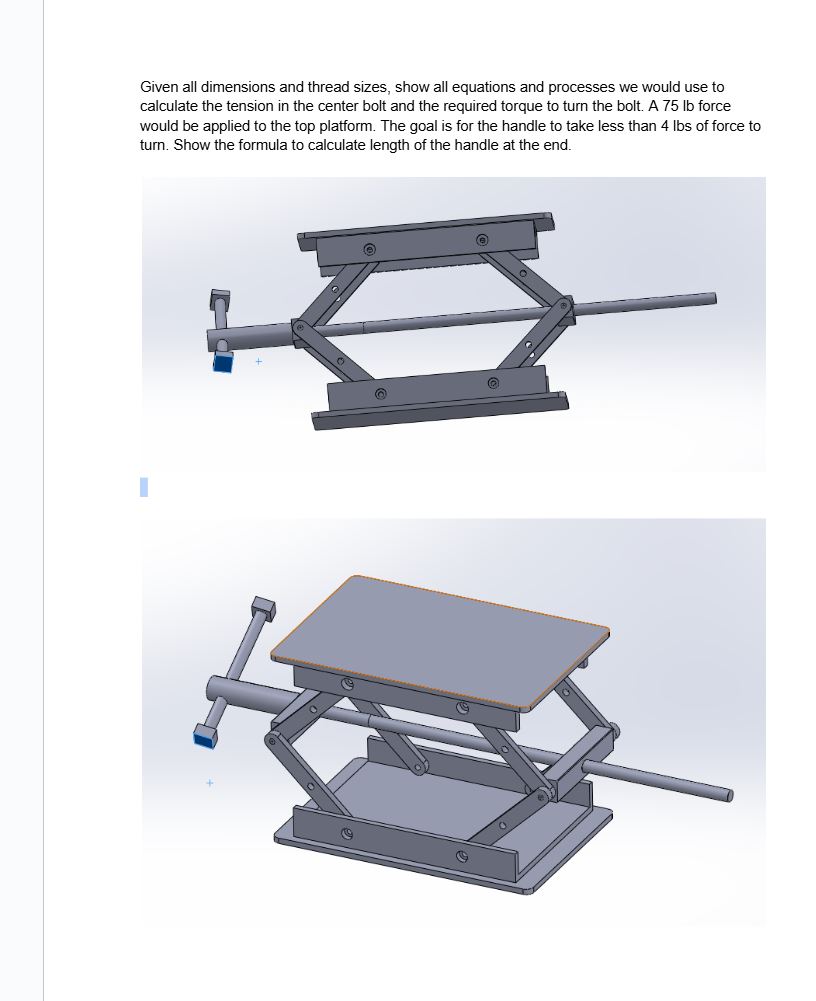 Given all dimensions and thread sizes, show all equations and processes we would use to calculate the tension in the center bolt and the required torque to turn the bolt. A 75 lb force would be applied to the top platform. The goal is for the handle to take less than 4 lbs of force to turn. Show the formula to calculate length of the handle at the end.