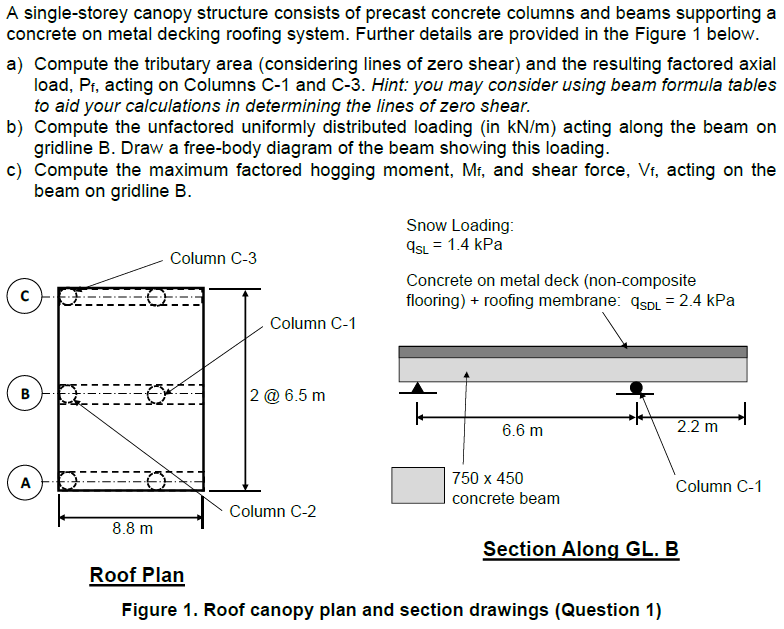 A single-storey canopy structure consists of precast concrete columns and beams supporting a concrete on metal decking roofing system. Further details are provided in the Figure 1 below.

a) Compute the tributary area (considering lines of zero shear) and the resulting factored axial load, $P_f$, acting on Columns C-1 and C-3. Hint: you may consider using beam formula tables to aid your calculations in determining the lines of zero shear.
b) Compute the unfactored uniformly distributed loading (in kN/m) acting along the beam on gridline B. Draw a free-body diagram of the beam showing this loading.
c) Compute the maximum factored hogging moment, $M_f$, and shear force, $V_f$, acting on the beam on gridline B.

Column C-3

C

Column C-1

B

2 @ 6.5 m

A

Column C-2

8.8 m

Roof Plan

Snow Loading:
$q_{SL}$ = 1.4 kPa

Concrete on metal deck (non-composite flooring) + roofing membrane: $q_{SDL}$ = 2.4 kPa

6.6 m

2.2 m

750 x 450 concrete beam

Column C-1

Section Along GL. B

Figure 1. Roof canopy plan and section drawings (Question 1)