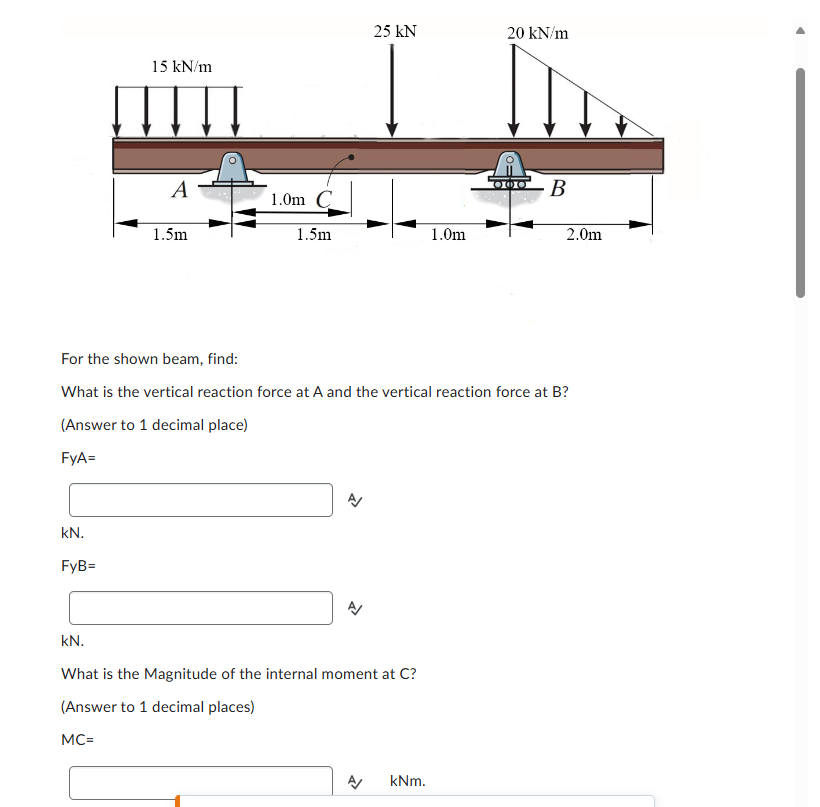 25 kN
20 kN/m
15 kN/m
A
1.0m C
B
1.5m
1.5m
1.0m
2.0m

For the shown beam, find:

What is the vertical reaction force at A and the vertical reaction force at B?

(Answer to 1 decimal place)

FyA=

kN.

FyB=

kN.

What is the Magnitude of the internal moment at C?

(Answer to 1 decimal places)

MC=

kNm.