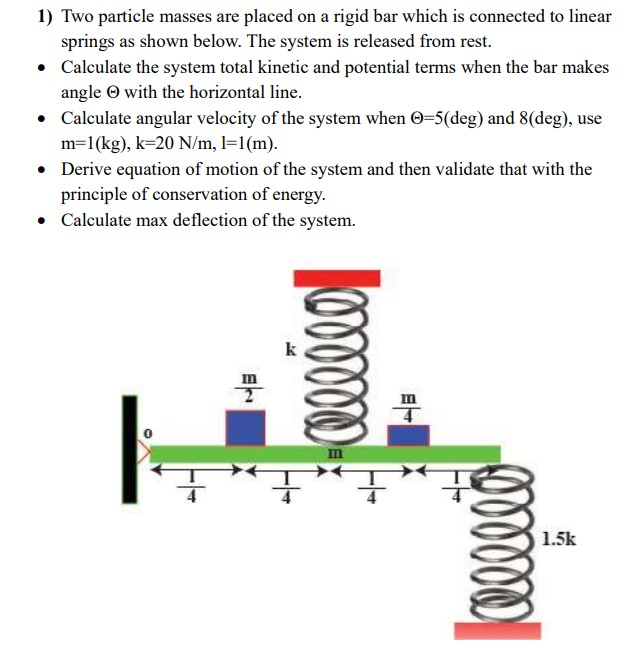 1) Two particle masses are placed on a rigid bar which is connected to linear springs as shown below. The system is released from rest.

• Calculate the system total kinetic and potential terms when the bar makes angle Θ with the horizontal line.

• Calculate angular velocity of the system when Θ=5(deg) and 8(deg), use m=1(kg), k=20 N/m, l=1(m).

• Derive equation of motion of the system and then validate that with the principle of conservation of energy.

• Calculate max deflection of the system.

k

$\frac{m}{2}$

$\frac{m}{4}$

o

m

$\frac{l}{4}$ $\frac{l}{4}$ $\frac{l}{4}$ $\frac{l}{4}$

1.5k