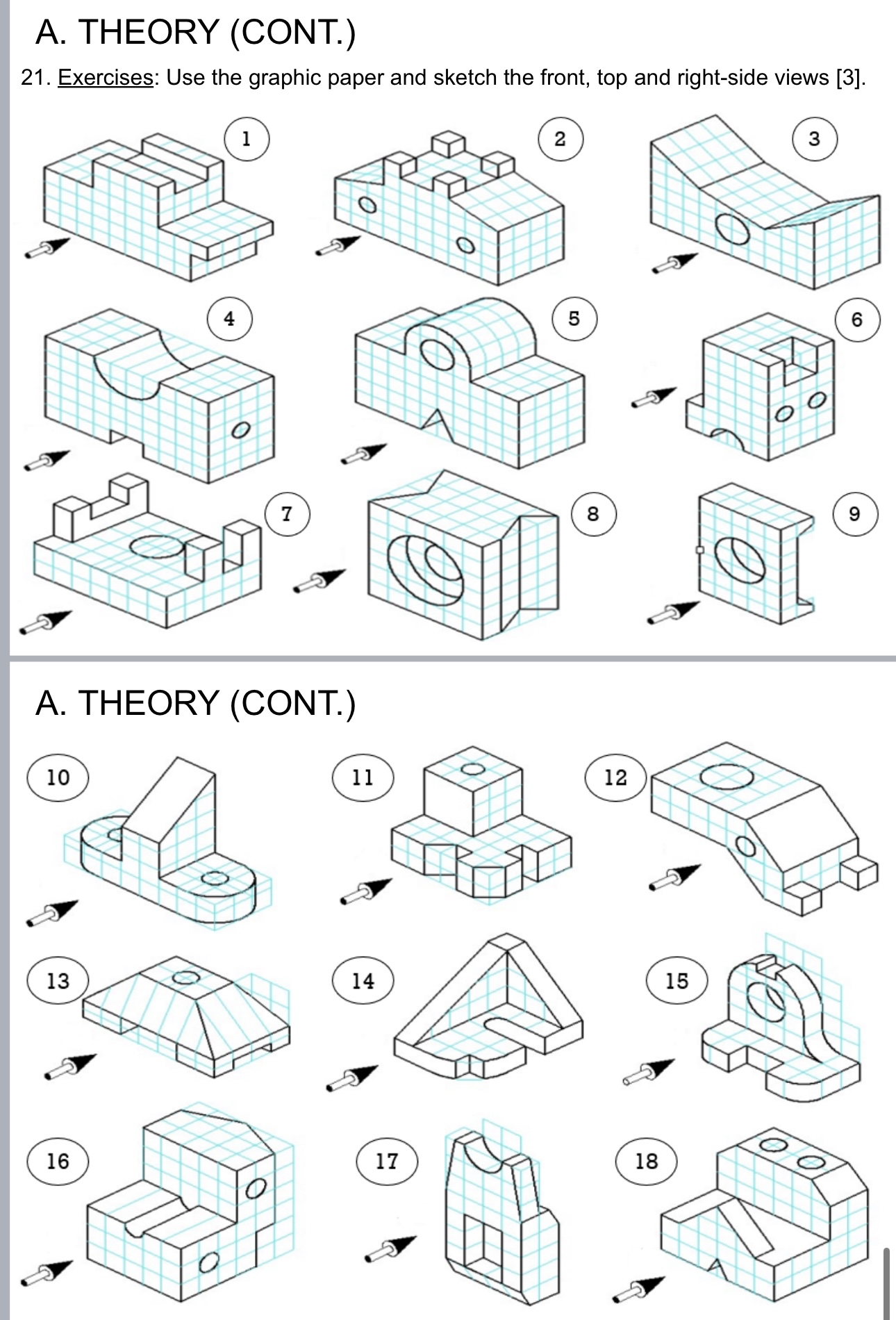 A. THEORY (CONT.)

21. Exercises: Use the graphic paper and sketch the front, top and right-side views [3].

1

2

3

4

5

6

7

8

9

A. THEORY (CONT.)

10

11

12

13

14

15

16

17

18