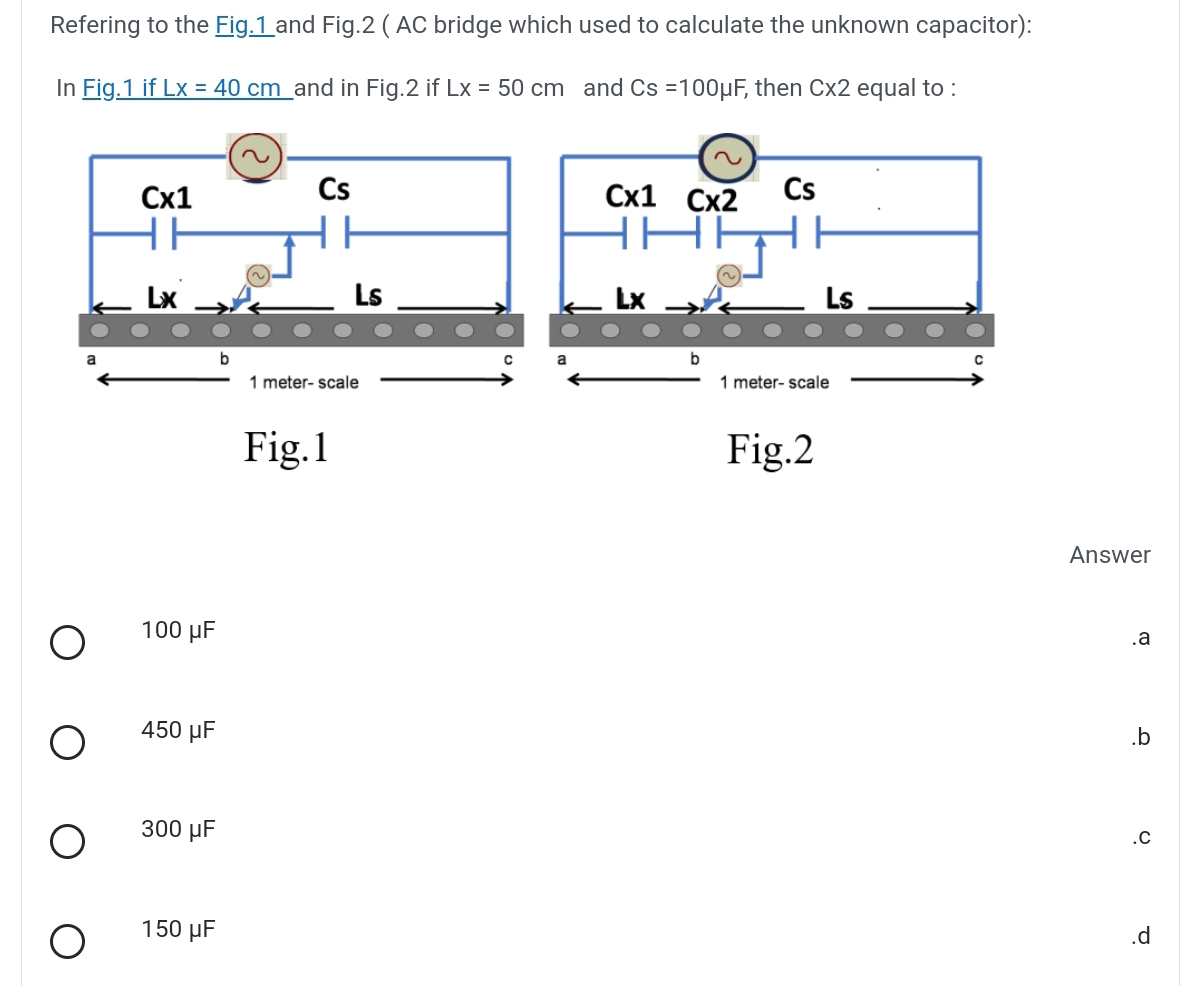 Refering to the Fig.1 and Fig.2 ( AC bridge which used to calculate the unknown capacitor):

In Fig.1 if Lx = 40 cm and in Fig.2 if Lx = 50 cm and Cs =100μF, then Cx2 equal to :

Cx1
Cs
Lx
Ls
a
b
c
1 meter- scale
Fig.1

Cx1
Cx2
Cs
Lx
Ls
a
b
c
1 meter- scale
Fig.2

Answer

100 μF
.a

450 μF
.b

300 μF
.c

150 μF
.d