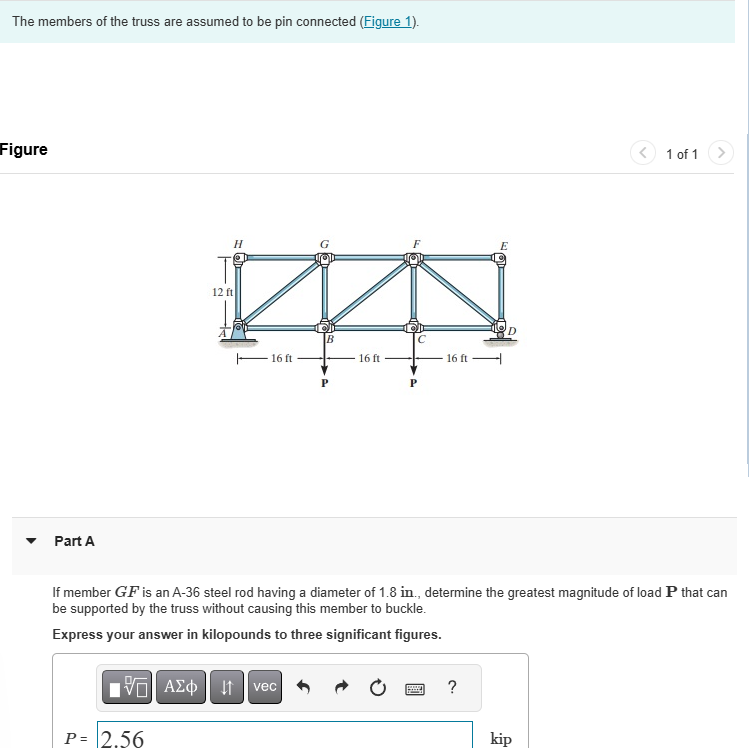 The members of the truss are assumed to be pin connected (Figure 1).

Figure

1 of 1

H G F E
12 ft
A B C D
16 ft 16 ft 16 ft
P P

Part A

If member $GF$ is an A-36 steel rod having a diameter of 1.8 in., determine the greatest magnitude of load $\mathbf{P}$ that can be supported by the truss without causing this member to buckle.

Express your answer in kilopounds to three significant figures.

ΑΣφ vec ?

$P$ = 2.56 kip