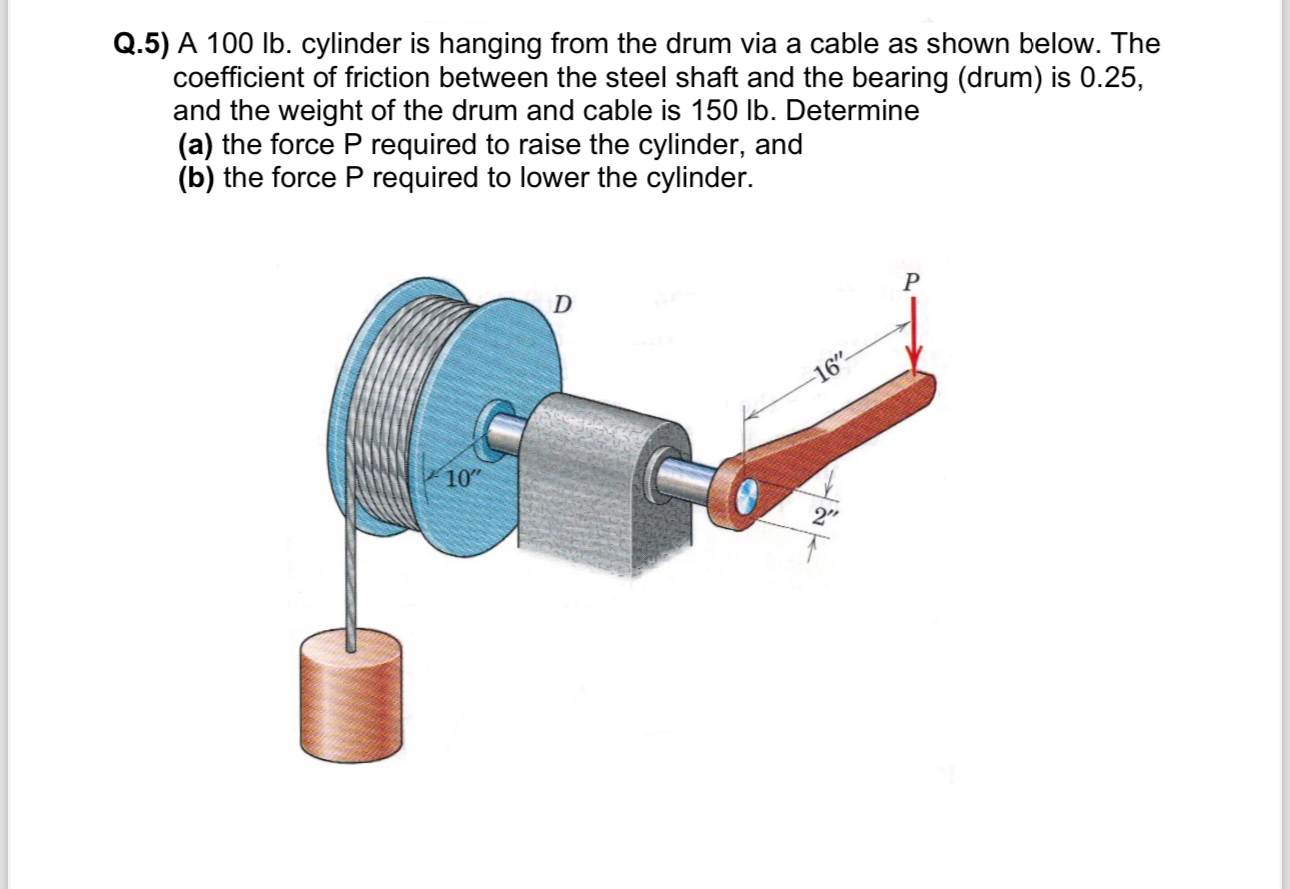 Q.5) A 100 lb. cylinder is hanging from the drum via a cable as shown below. The coefficient of friction between the steel shaft and the bearing (drum) is 0.25, and the weight of the drum and cable is 150 lb. Determine
(a) the force P required to raise the cylinder, and
(b) the force P required to lower the cylinder.

D
P
16"
10"
2"