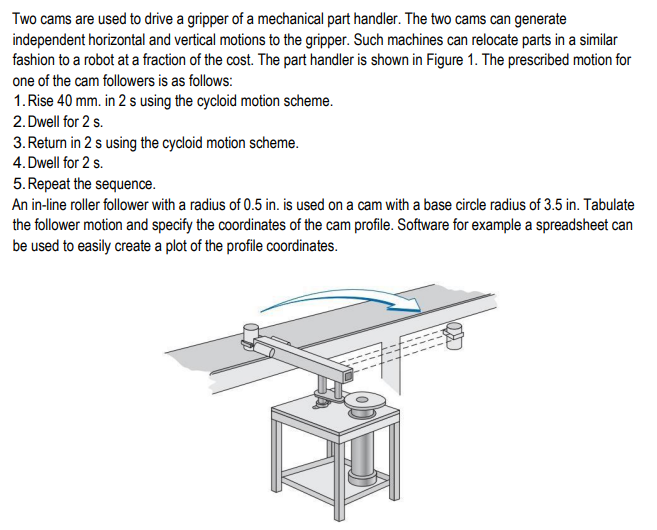 Two cams are used to drive a gripper of a mechanical part handler. The two cams can generate independent horizontal and vertical motions to the gripper. Such machines can relocate parts in a similar fashion to a robot at a fraction of the cost. The part handler is shown in Figure 1. The prescribed motion for one of the cam followers is as follows:

1. Rise 40 mm. in 2 s using the cycloid motion scheme.
2. Dwell for 2 s.
3. Return in 2 s using the cycloid motion scheme.
4. Dwell for 2 s.
5. Repeat the sequence.

An in-line roller follower with a radius of 0.5 in. is used on a cam with a base circle radius of 3.5 in. Tabulate the follower motion and specify the coordinates of the cam profile. Software for example a spreadsheet can be used to easily create a plot of the profile coordinates.